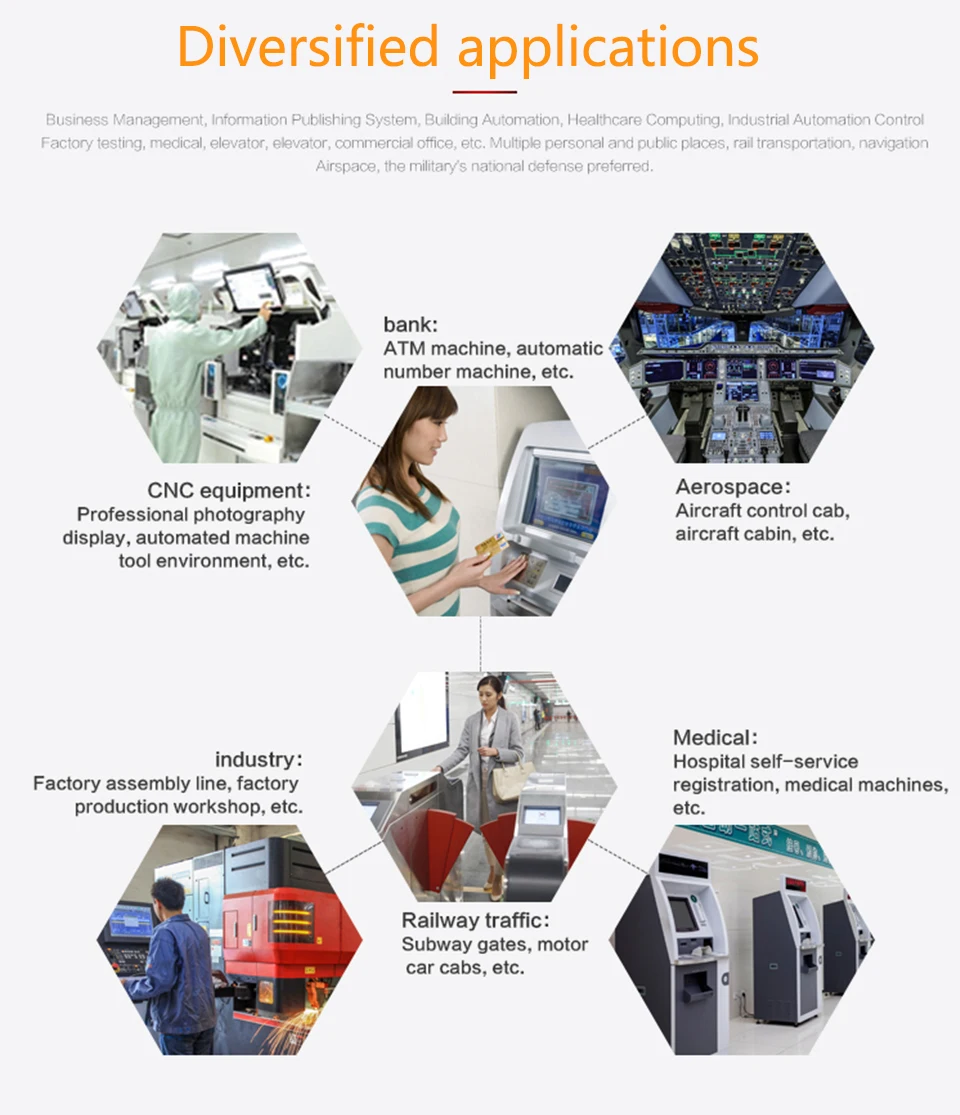 Diversified applications

Business Management, Information Publishing System, Building Automation, Healthcare Computing, Industrial Automation Control Factory testing, medical, elevator, elevator, commercial office, etc. Multiple personal and public places, rail transportation, navigation Airspace, the military's national defense preferred.

bank:
ATM machine, automatic number machine, etc.

CNC equipment:
Professional photography display, automated machine tool environment, etc.

Aerospace:
Aircraft control cab, aircraft cabin, etc.

industry:
Factory assembly line, factory production workshop, etc.

Medical:
Hospital self-service registration, medical machines, etc.

Railway traffic:
Subway gates, motor car cabs, etc.