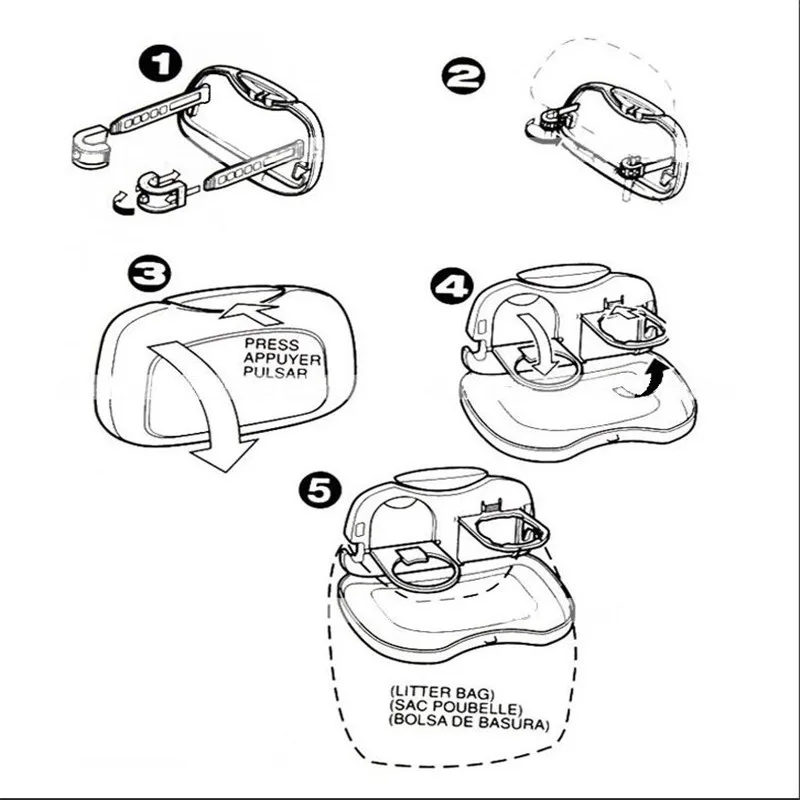 1

2

3

PRESS
APPUYER
PULSAR

4

5

(LITTER BAG)
(SAC POUBELLE)
(BOLSA DE BASURA)