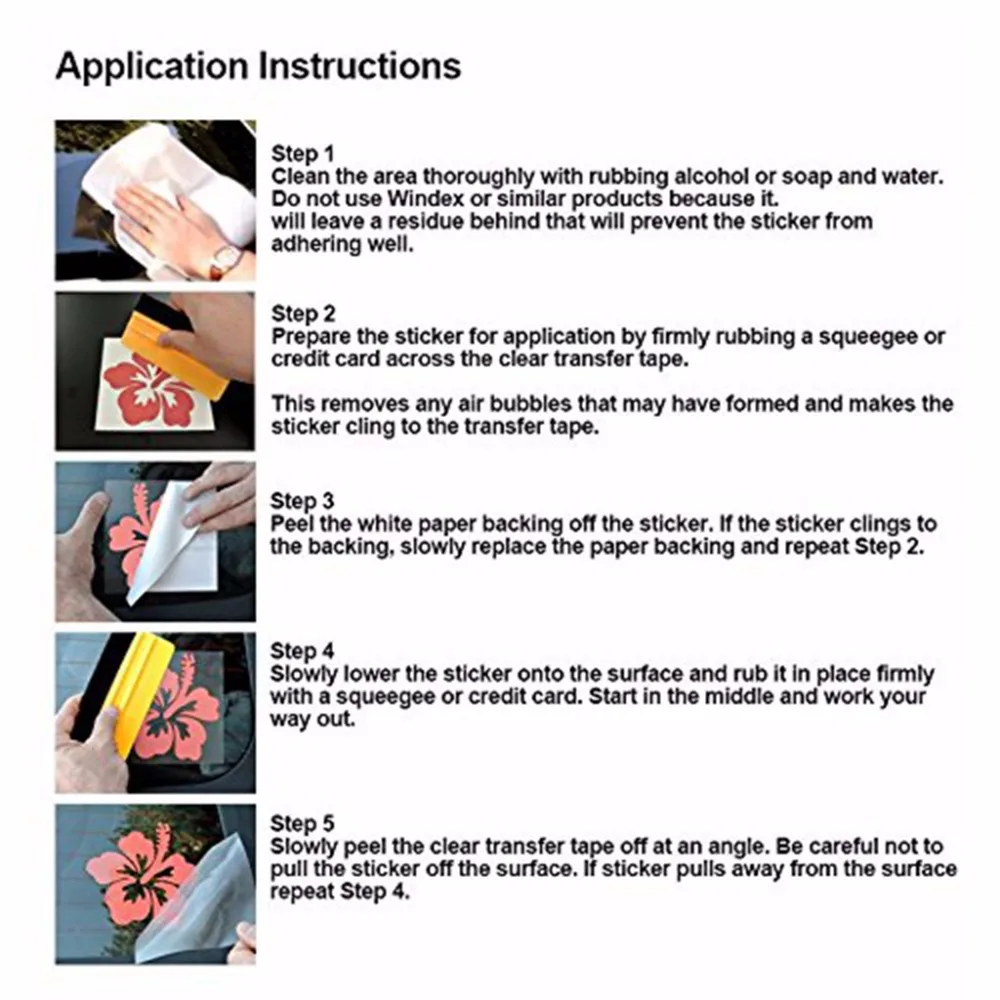 Application Instructions

Step 1
Clean the area thoroughly with rubbing alcohol or soap and water. Do not use Windex or similar products because it.
will leave a residue behind that will prevent the sticker from adhering well.

Step 2
Prepare the sticker for application by firmly rubbing a squeegee or credit card across the clear transfer tape.

This removes any air bubbles that may have formed and makes the sticker cling to the transfer tape.

Step 3
Peel the white paper backing off the sticker. If the sticker clings to the backing, slowly replace the paper backing and repeat Step 2.

Step 4
Slowly lower the sticker onto the surface and rub it in place firmly with a squeegee or credit card. Start in the middle and work your way out.

Step 5
Slowly peel the clear transfer tape off at an angle. Be careful not to pull the sticker off the surface. If sticker pulls away from the surface repeat Step 4.