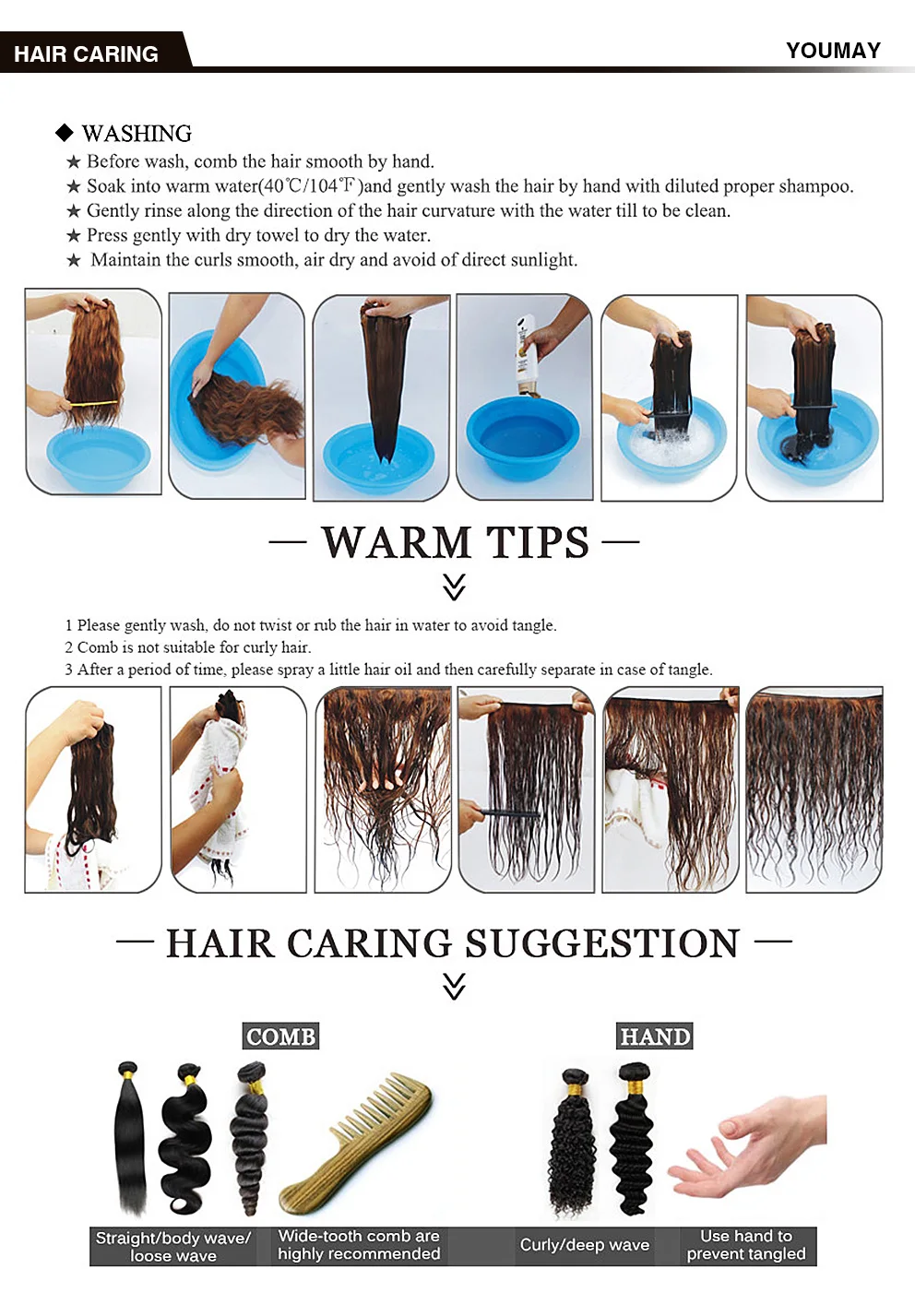 HAIR CARING

YOUMAY

◆ WASHING

★ Before wash, comb the hair smooth by hand.

★ Soak into warm water(40℃/104℉)and gently wash the hair by hand with diluted proper shampoo.

★ Gently rinse along the direction of the hair curvature with the water till to be clean.

★ Press gently with dry towel to dry the water.

★ Maintain the curls smooth, air dry and avoid of direct sunlight.

— WARM TIPS —

1 Please gently wash, do not twist or rub the hair in water to avoid tangle.

2 Comb is not suitable for curly hair.

3 After a period of time, please spray a little hair oil and then carefully separate in case of tangle.

— HAIR CARING SUGGESTION —

COMB

HAND

Straight/body wave/ loose wave

Wide-tooth comb are highly recommended

Curly/deep wave

Use hand to prevent tangled