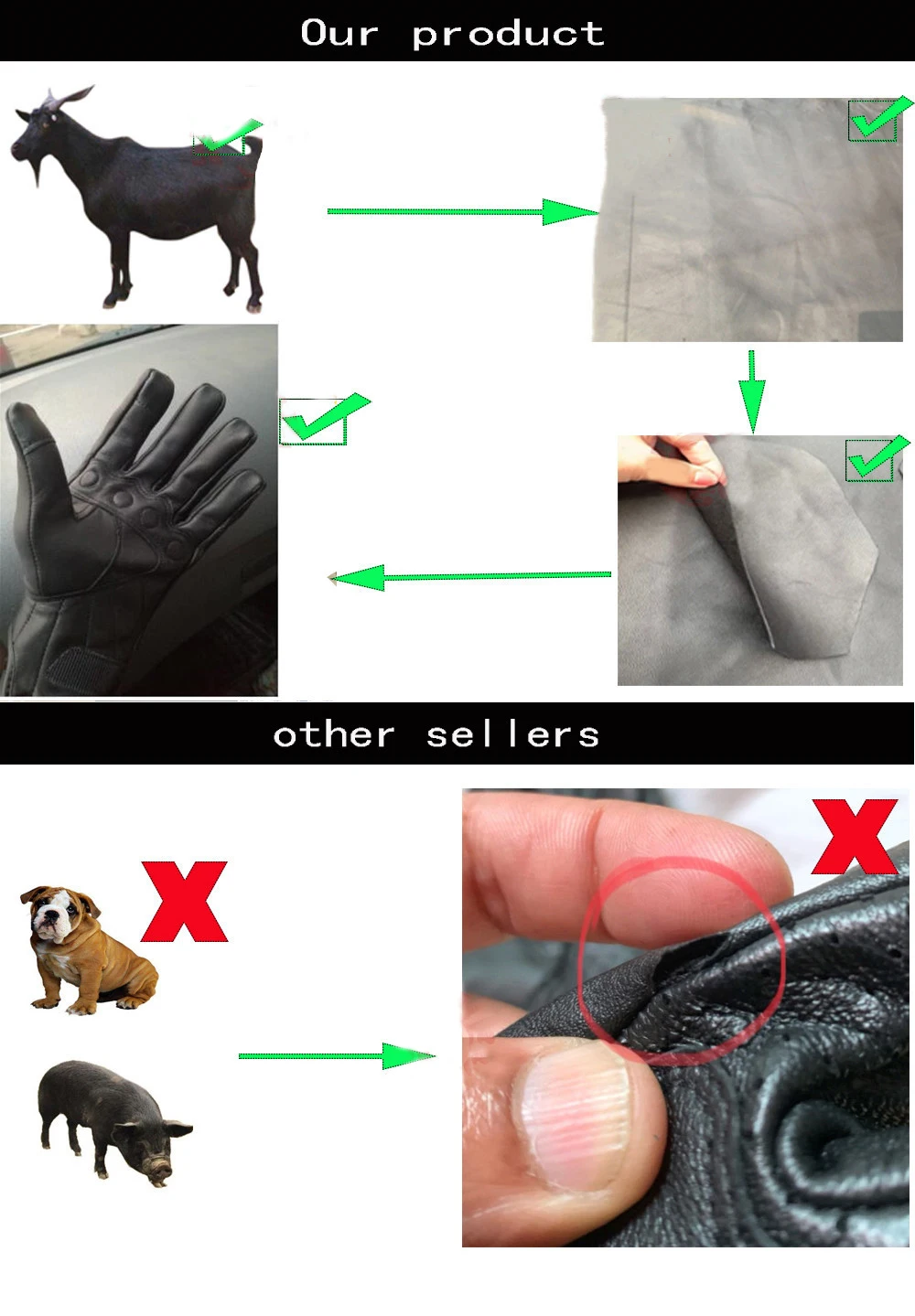 Our product

other sellers