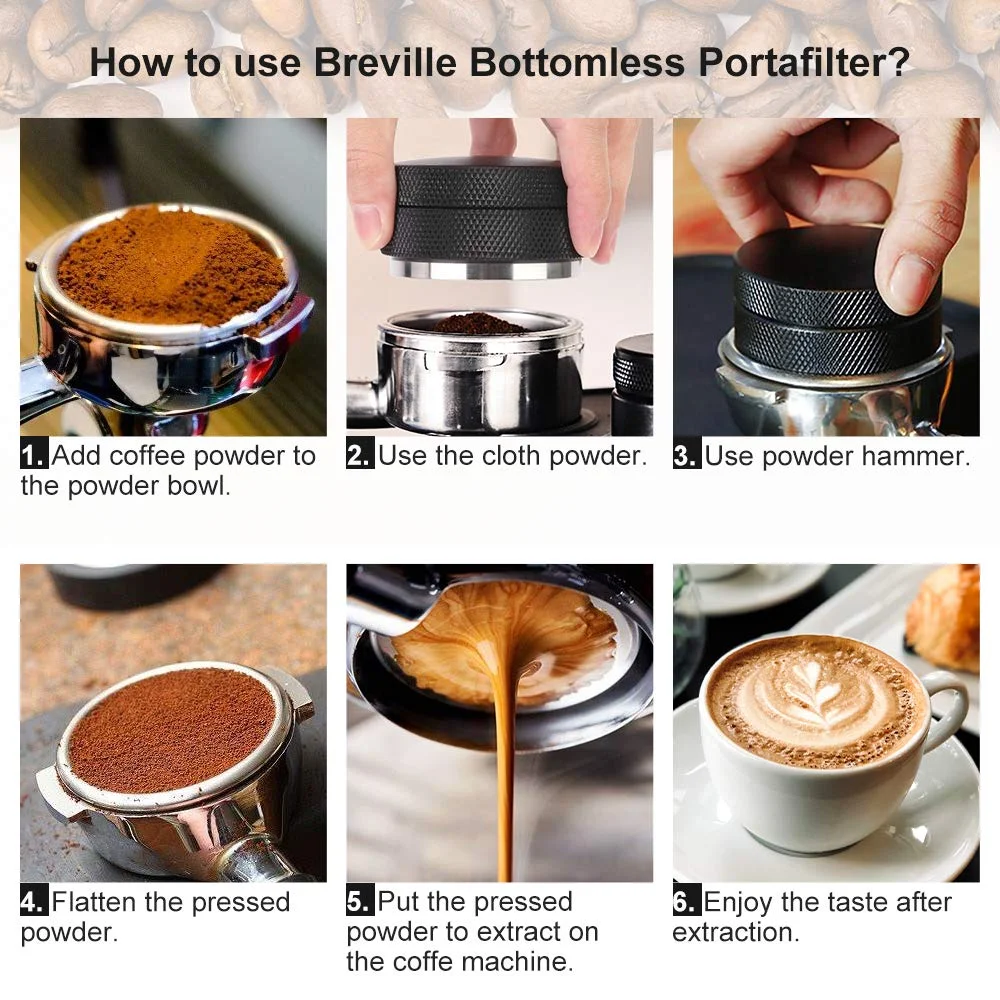 How to use Breville Bottomless Portafilter?

1. Add coffee powder to the powder bowl.

2. Use the cloth powder.

3. Use powder hammer.

4. Flatten the pressed powder.

5. Put the pressed powder to extract on the coffe machine.

6. Enjoy the taste after extraction.