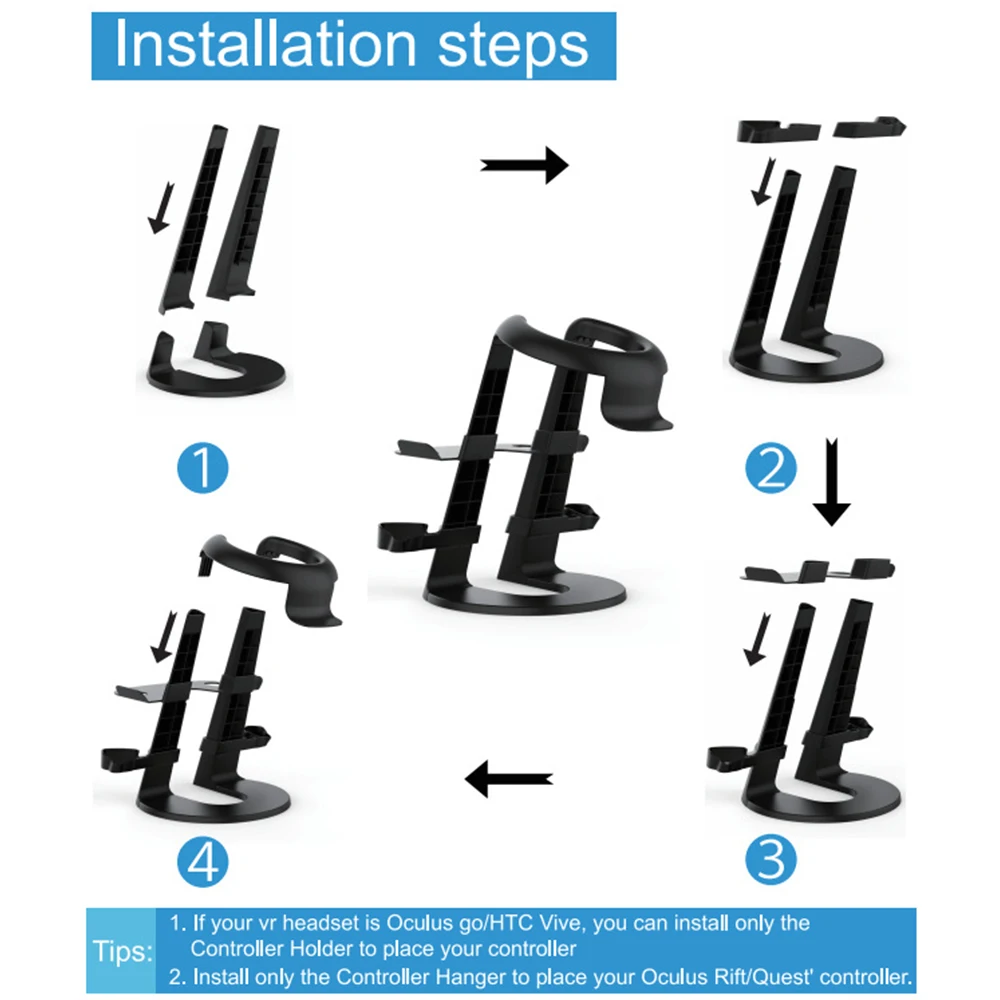 Installation steps

1

2

3

4

Tips: 1. If your vr headset is Oculus go/HTC Vive, you can install only the Controller Holder to place your controller
2. Install only the Controller Hanger to place your Oculus Rift/Quest' controller.