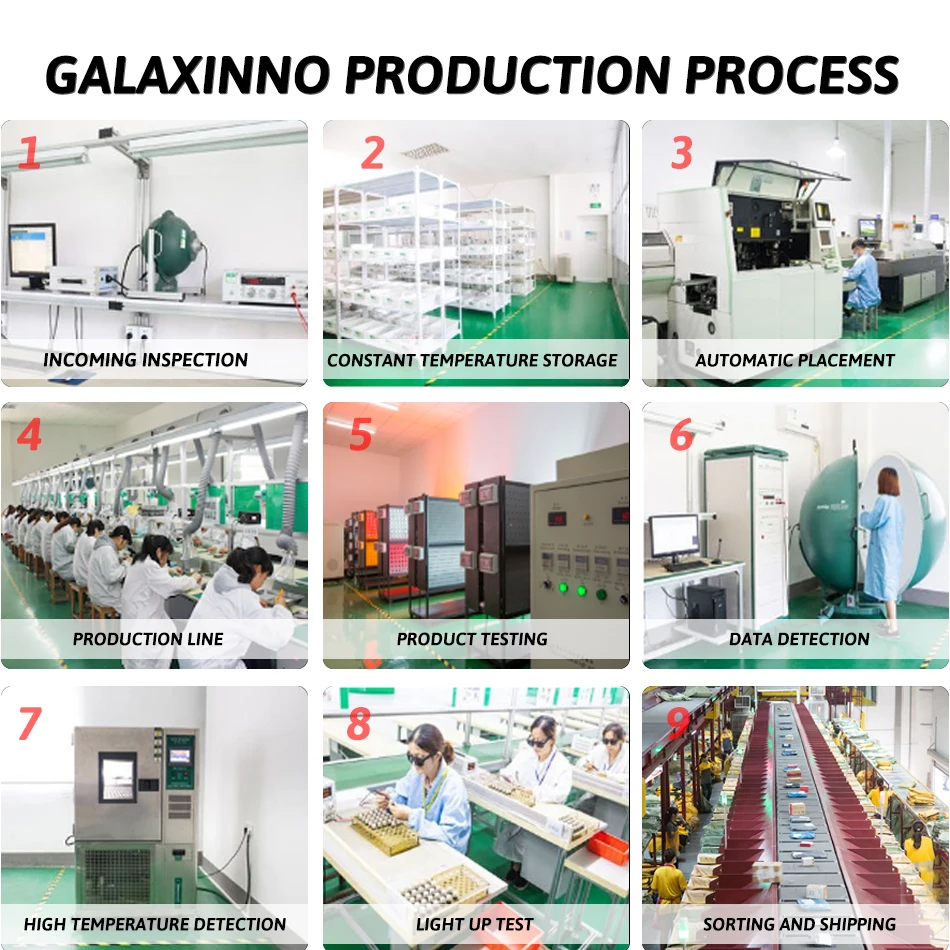 GALAXINNO PRODUCTION PROCESS

1
INCOMING INSPECTION

2
CONSTANT TEMPERATURE STORAGE

3
AUTOMATIC PLACEMENT

4
PRODUCTION LINE

5
PRODUCT TESTING

6
DATA DETECTION

7
HIGH TEMPERATURE DETECTION

8
LIGHT UP TEST

9
SORTING AND SHIPPING