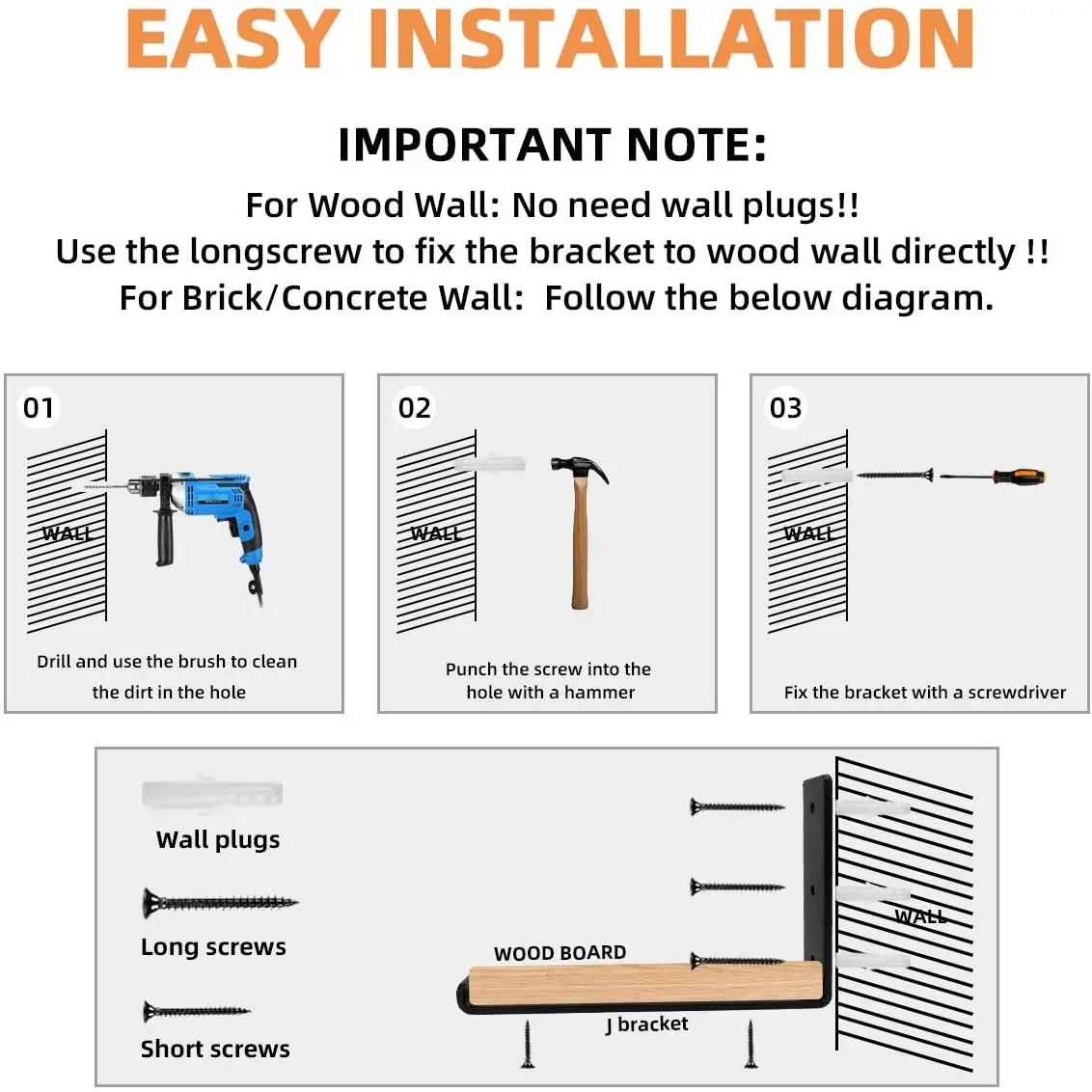 EASY INSTALLATION

IMPORTANT NOTE:
For Wood Wall: No need wall plugs!!
Use the longscrew to fix the bracket to wood wall directly !!
For Brick/Concrete Wall: Follow the below diagram.

01
WALL
Drill and use the brush to clean the dirt in the hole

02
WALL
Punch the screw into the hole with a hammer

03
WALL
Fix the bracket with a screwdriver

Wall plugs
Long screws
Short screws
WOOD BOARD
J bracket
WALL