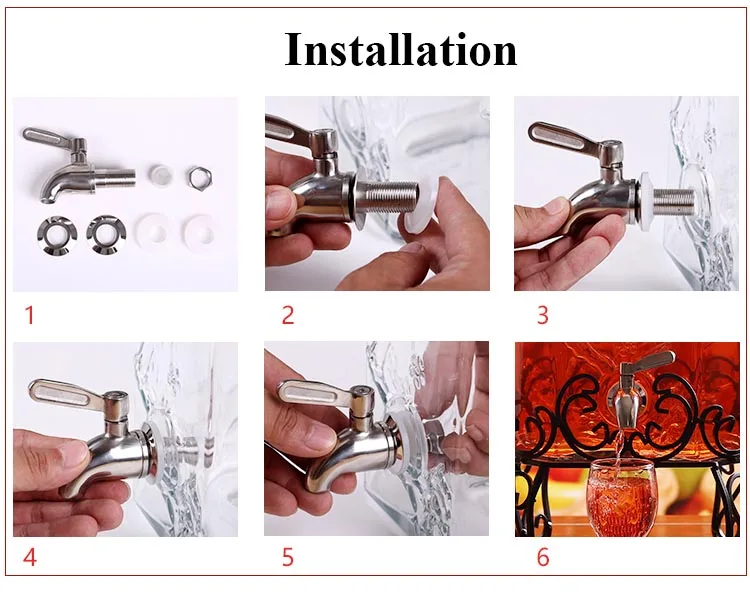 Installation

1

2

3

4

5

6