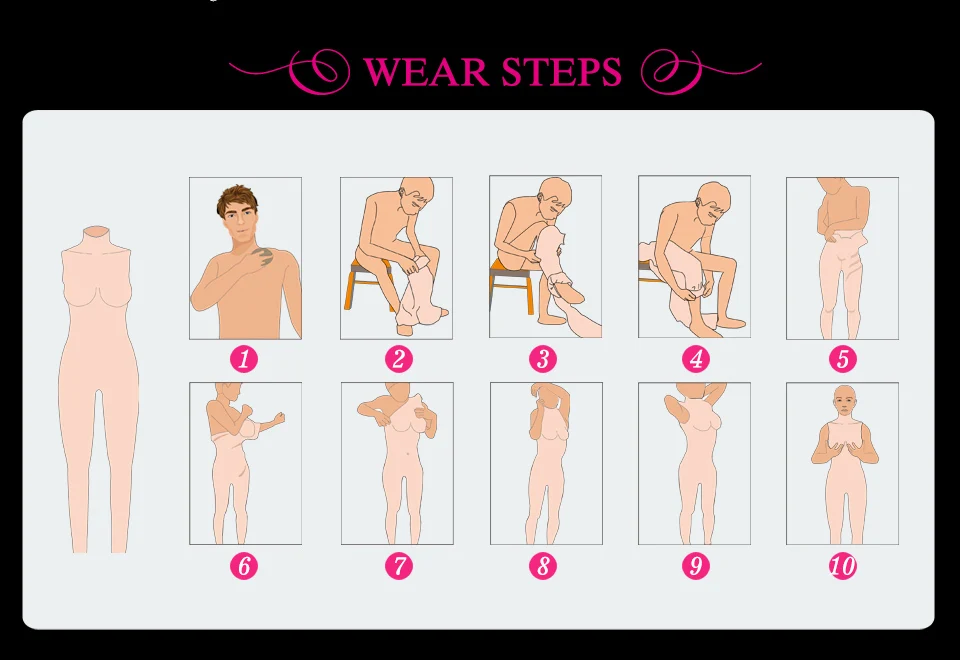 WEAR STEPS

1 2 3 4 5

6 7 8 9 10