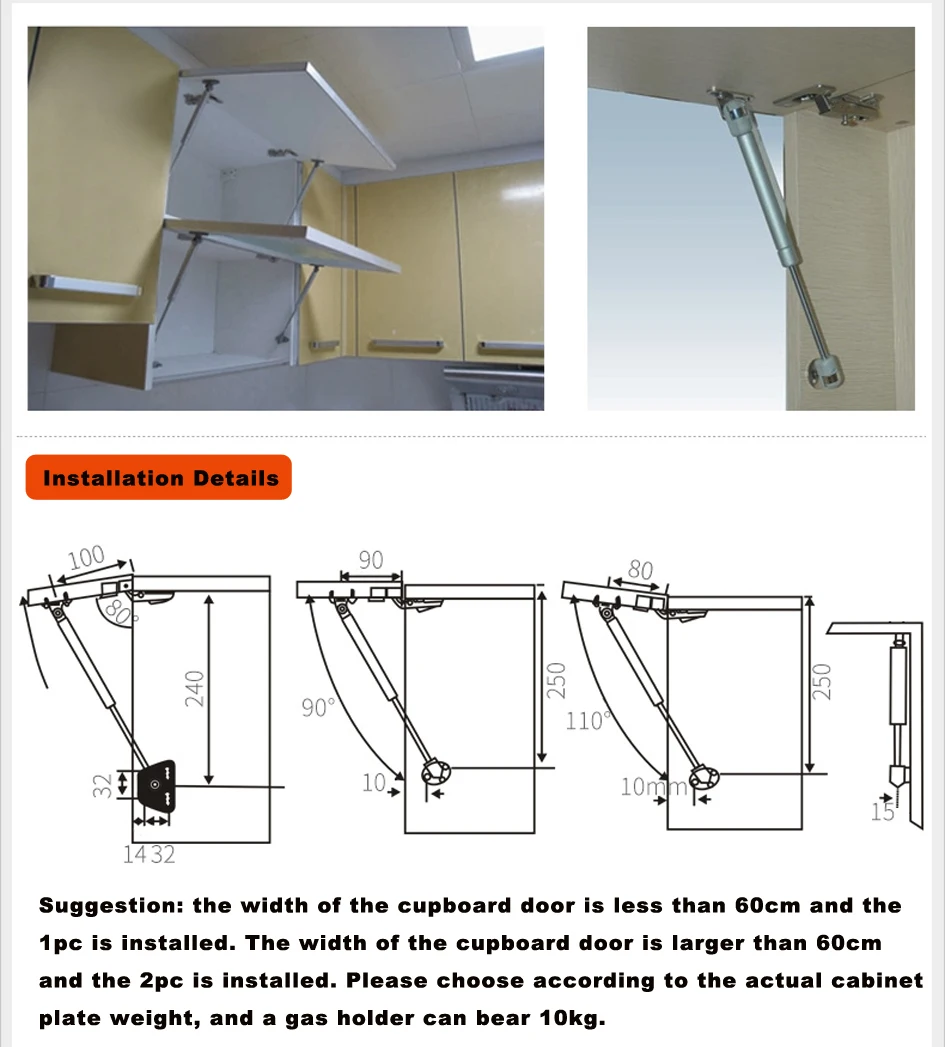 Installation Details

100
80°
240
32
14 32

90
90°
250
10

80
110°
250
10mm

15

Suggestion: the width of the cupboard door is less than 60cm and the 1pc is installed. The width of the cupboard door is larger than 60cm and the 2pc is installed. Please choose according to the actual cabinet plate weight, and a gas holder can bear 10kg.