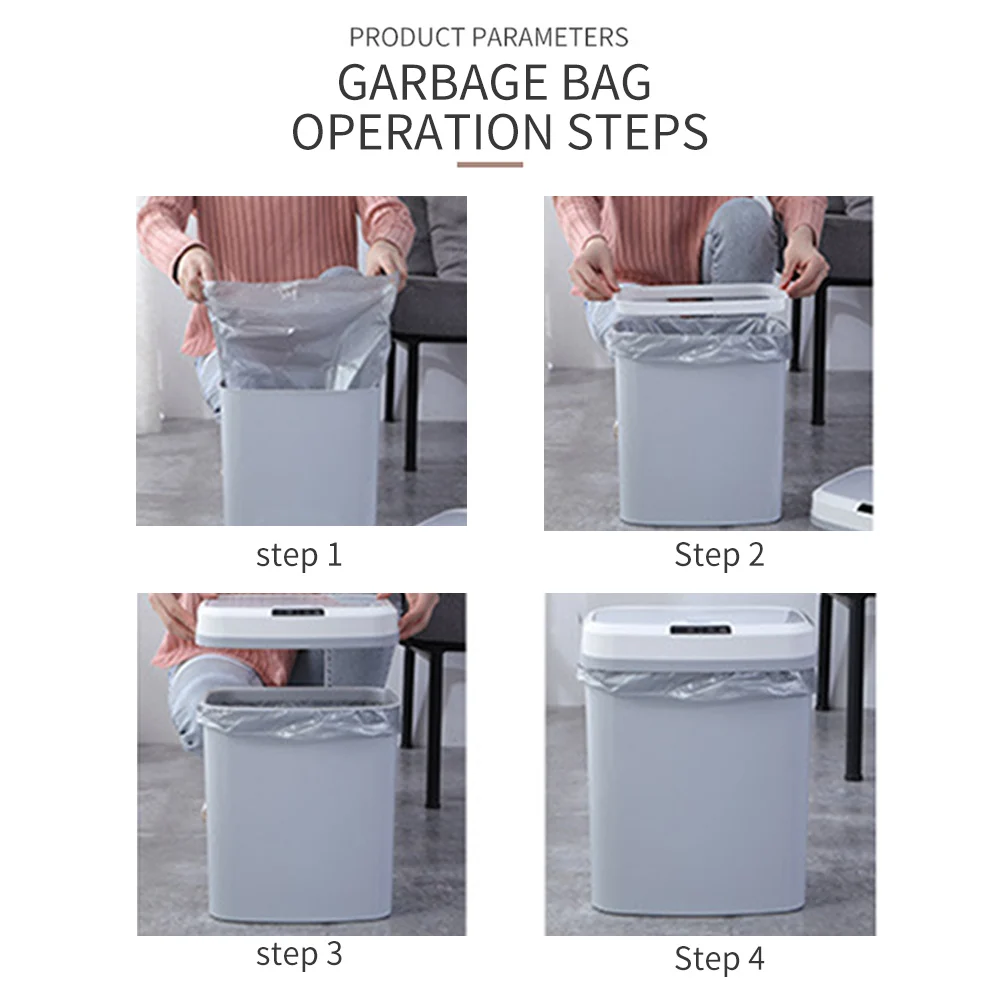 PRODUCT PARAMETERS

GARBAGE BAG OPERATION STEPS

step 1

Step 2

step 3

Step 4