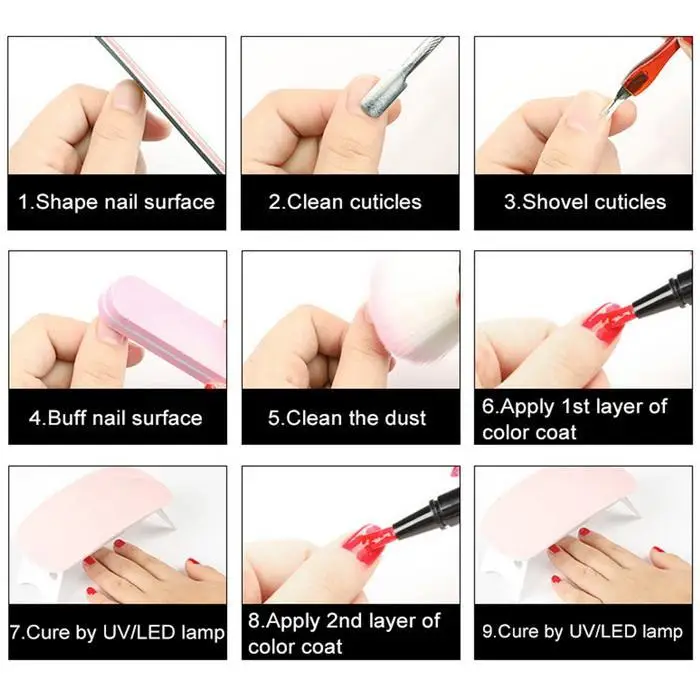 1.Shape nail surface

2.Clean cuticles

3.Shovel cuticles

4.Buff nail surface

5.Clean the dust

6.Apply 1st layer of color coat

7.Cure by UV/LED lamp

8.Apply 2nd layer of color coat

9.Cure by UV/LED lamp