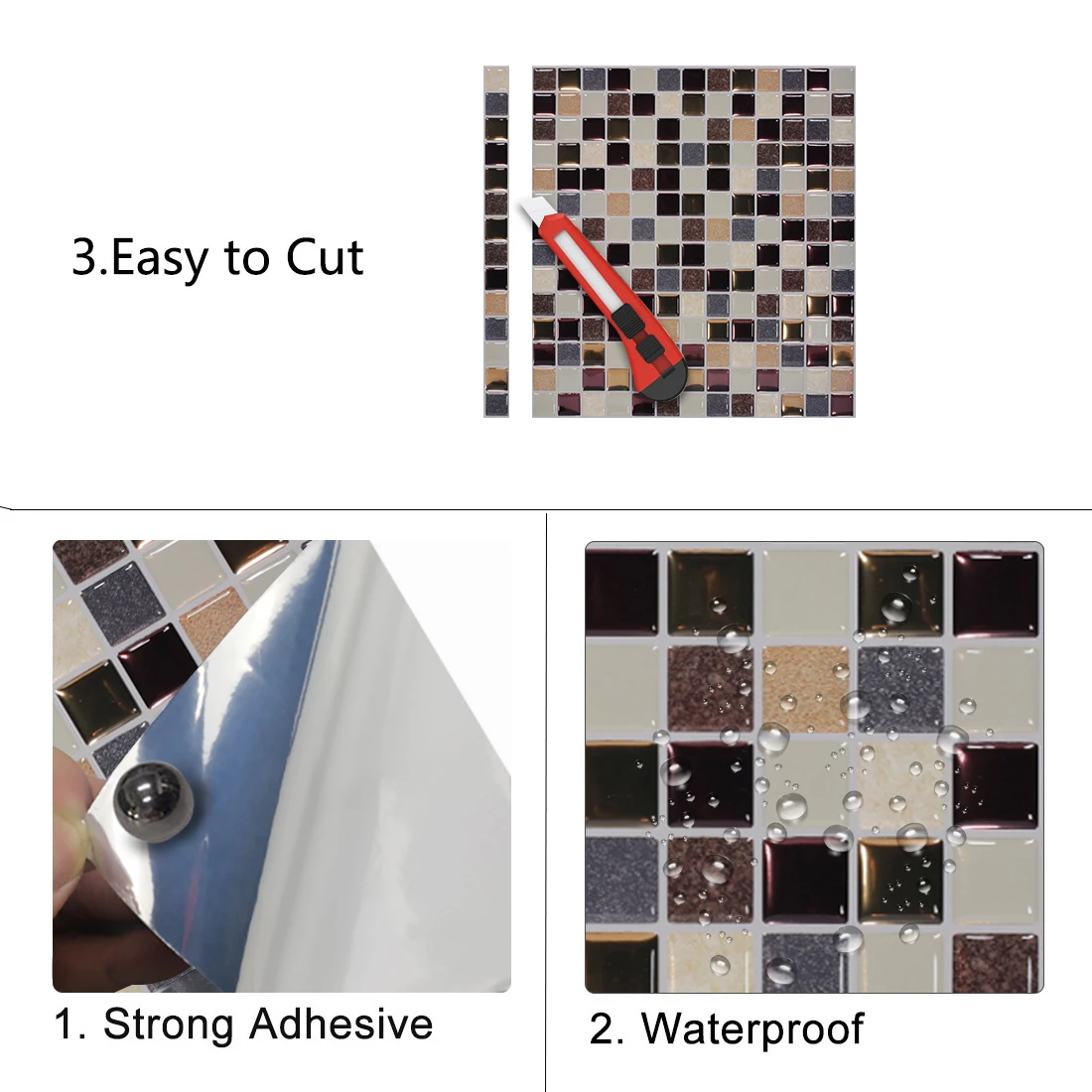 3.Easy to Cut

1. Strong Adhesive

2. Waterproof