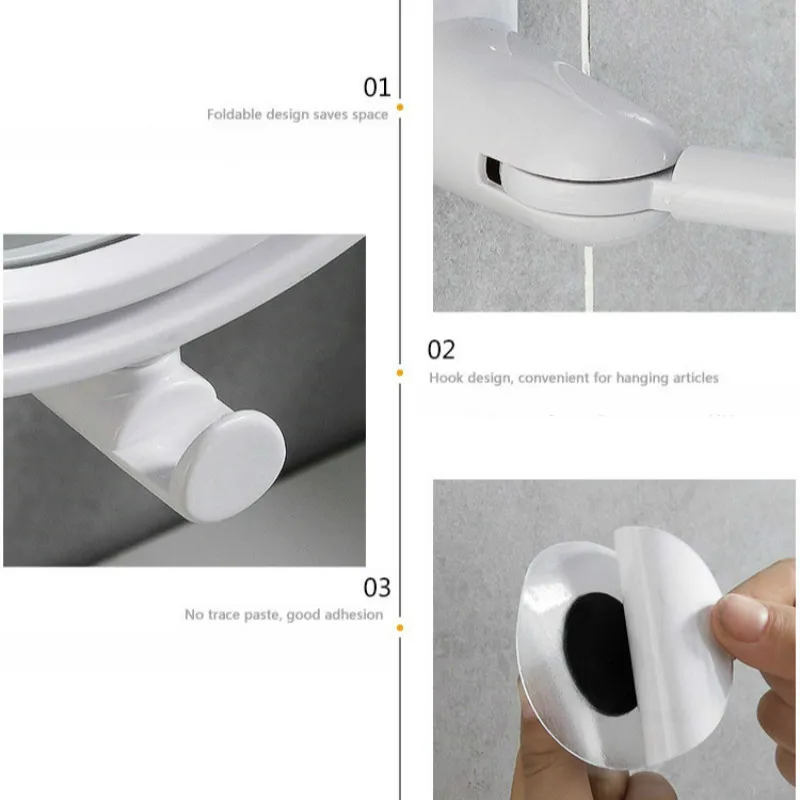 01
Foldable design saves space

02
Hook design, convenient for hanging articles

03
No trace paste, good adhesion