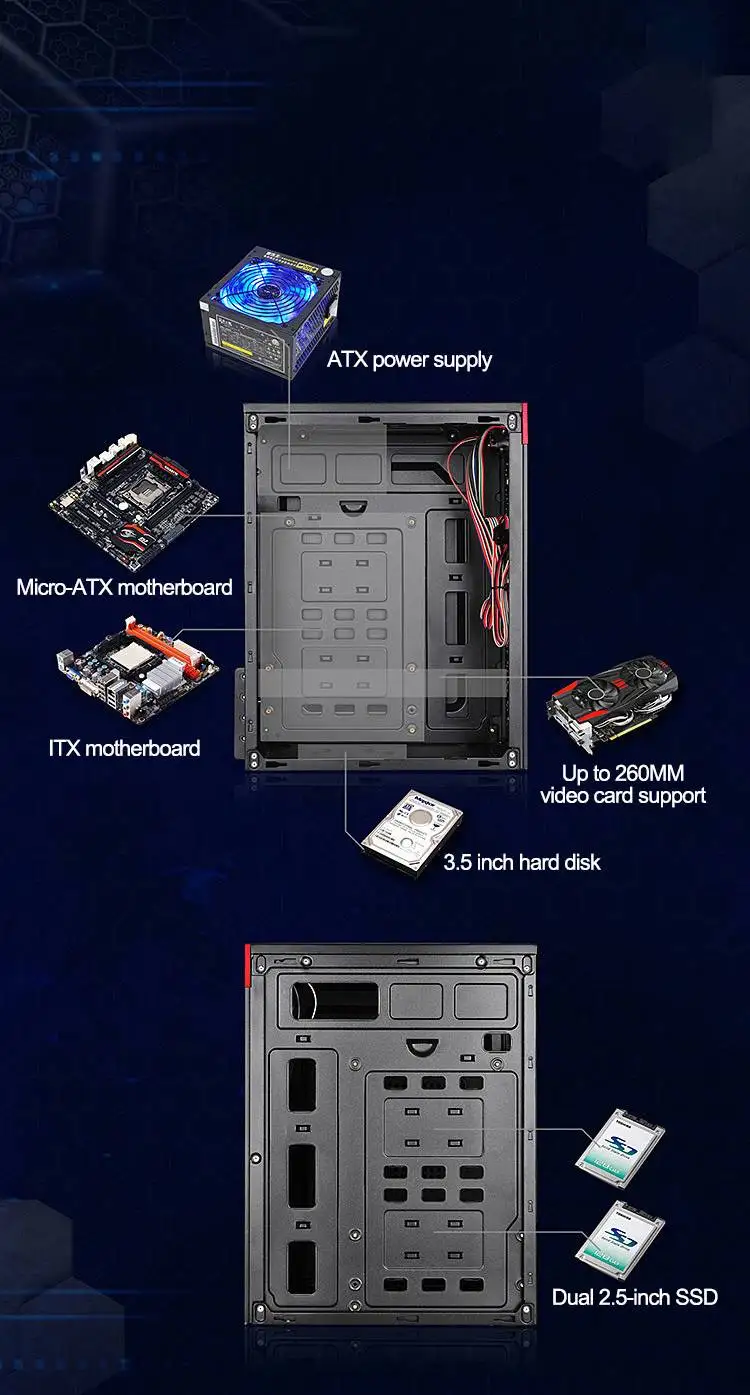 ATX power supply

Micro-ATX motherboard

ITX motherboard

Up to 260MM
video card support

3.5 inch hard disk

Dual 2.5-inch SSD