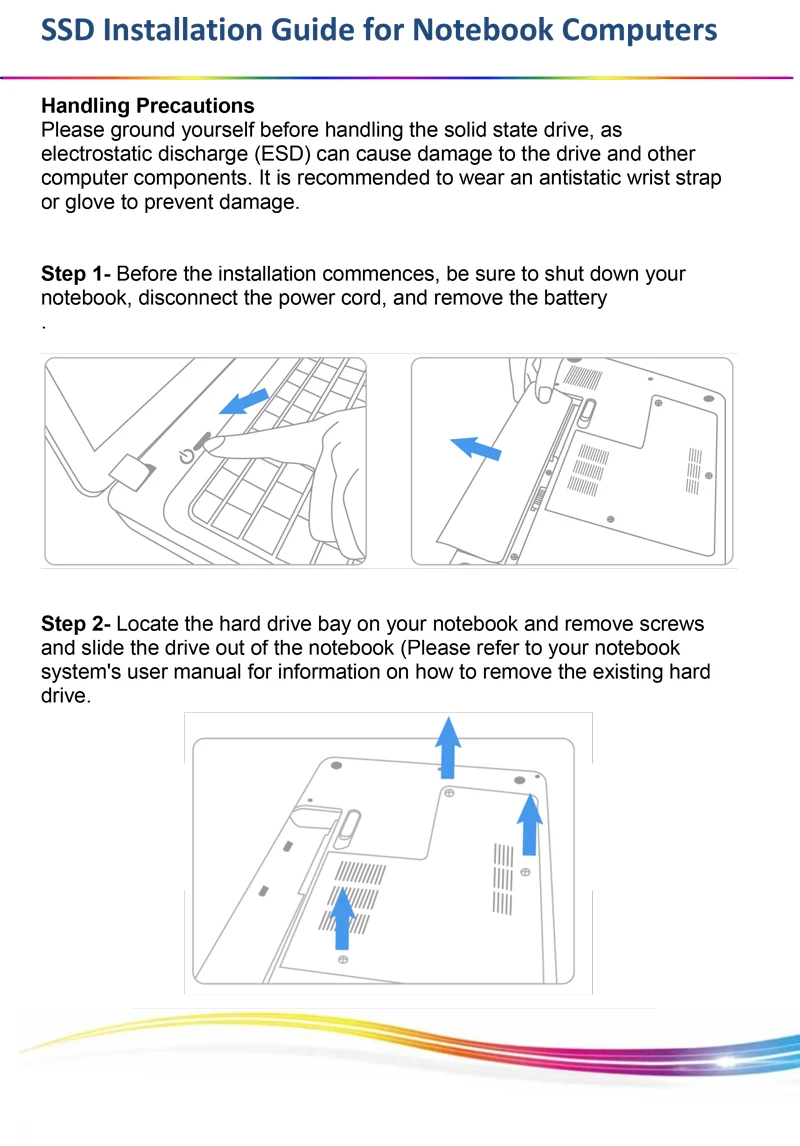 SSD Installation Guide for Notebook Computers

Handling Precautions
Please ground yourself before handling the solid state drive, as electrostatic discharge (ESD) can cause damage to the drive and other computer components. It is recommended to wear an antistatic wrist strap or glove to prevent damage.

Step 1- Before the installation commences, be sure to shut down your notebook, disconnect the power cord, and remove the battery
.

Step 2- Locate the hard drive bay on your notebook and remove screws and slide the drive out of the notebook (Please refer to your notebook system's user manual for information on how to remove the existing hard drive.