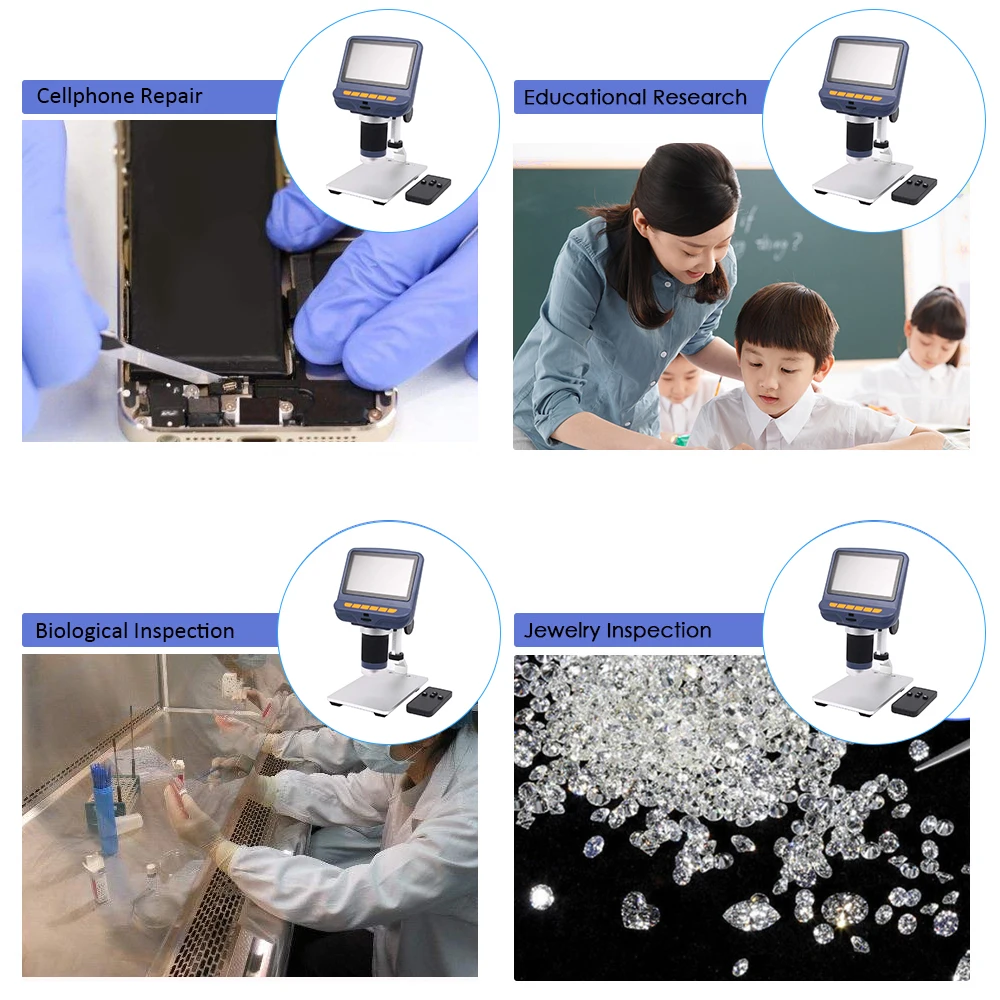 Cellphone Repair

Educational Research

Biological Inspection

Jewelry Inspection