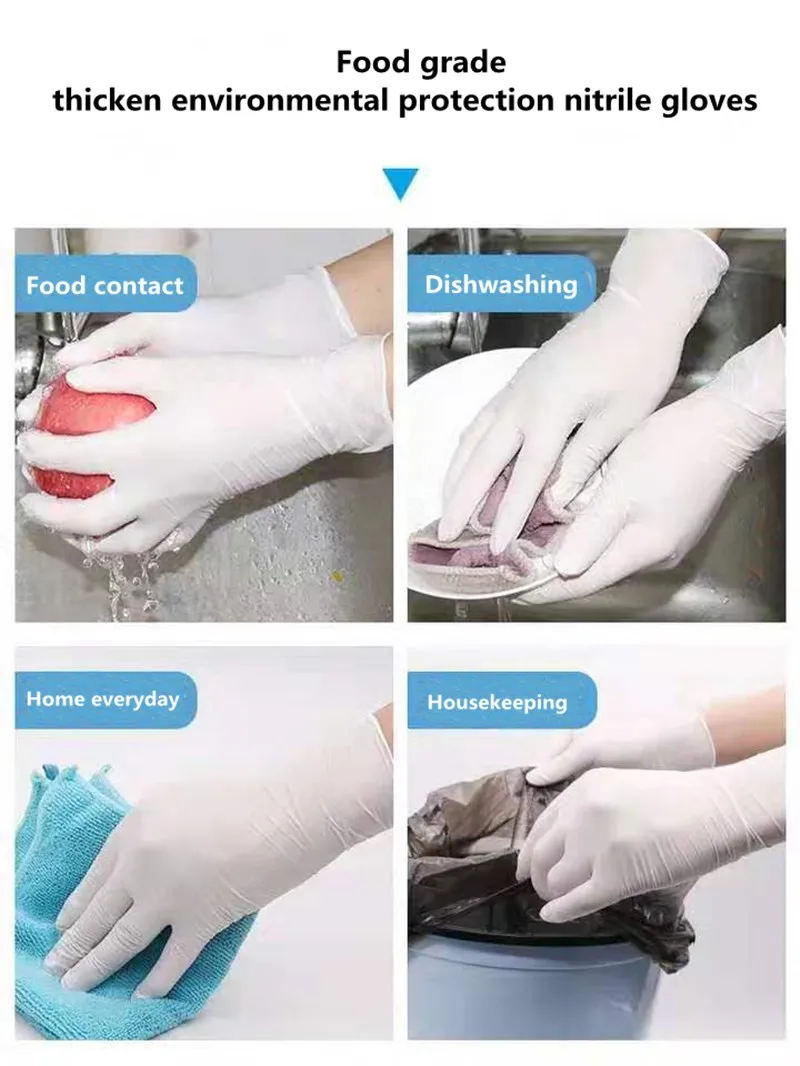 Food grade
thicken environmental protection nitrile gloves

Food contact

Dishwashing

Home everyday

Housekeeping