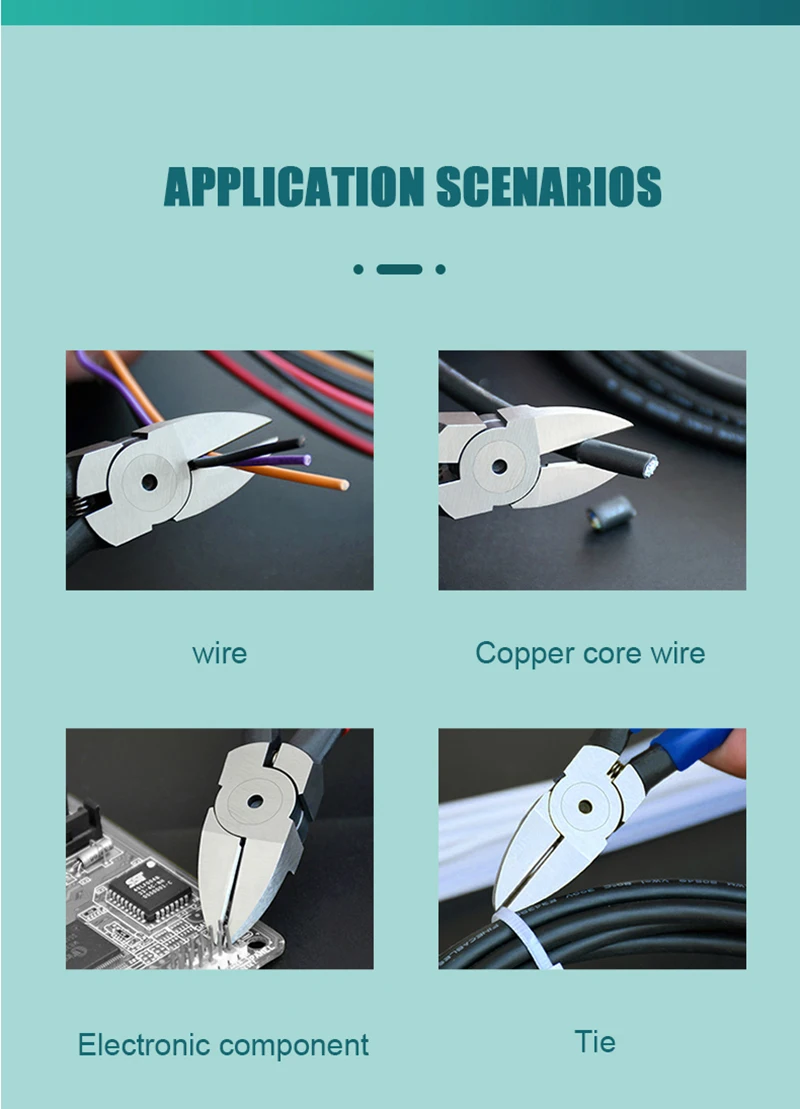 APPLICATION SCENARIOS

wire

Copper core wire

Electronic component

Tie