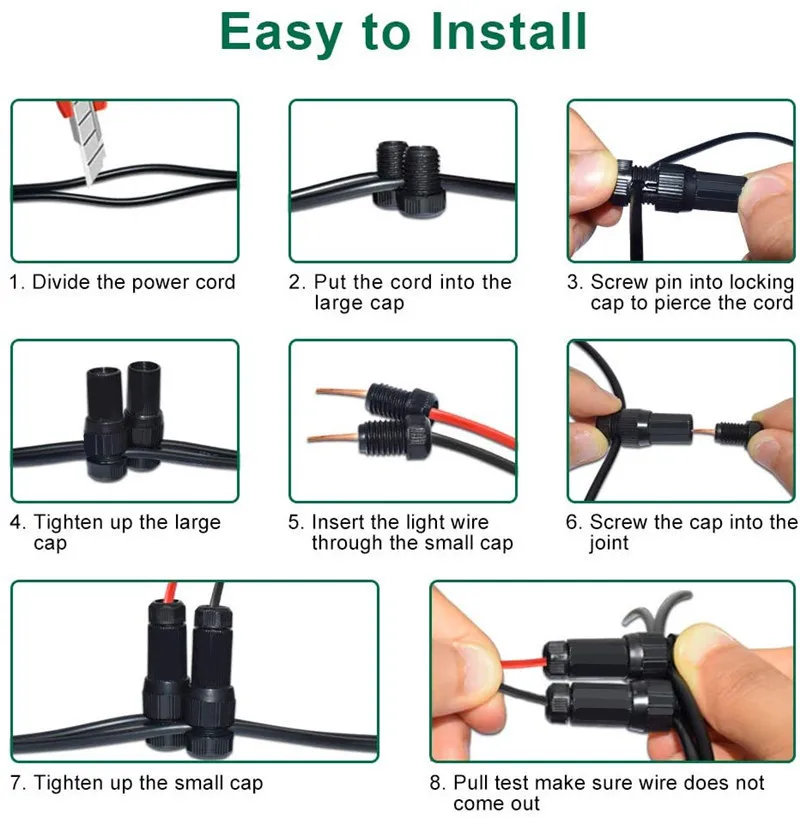 Easy to Install

1. Divide the power cord

2. Put the cord into the large cap

3. Screw pin into locking cap to pierce the cord

4. Tighten up the large cap

5. Insert the light wire through the small cap

6. Screw the cap into the joint

7. Tighten up the small cap

8. Pull test make sure wire does not come out