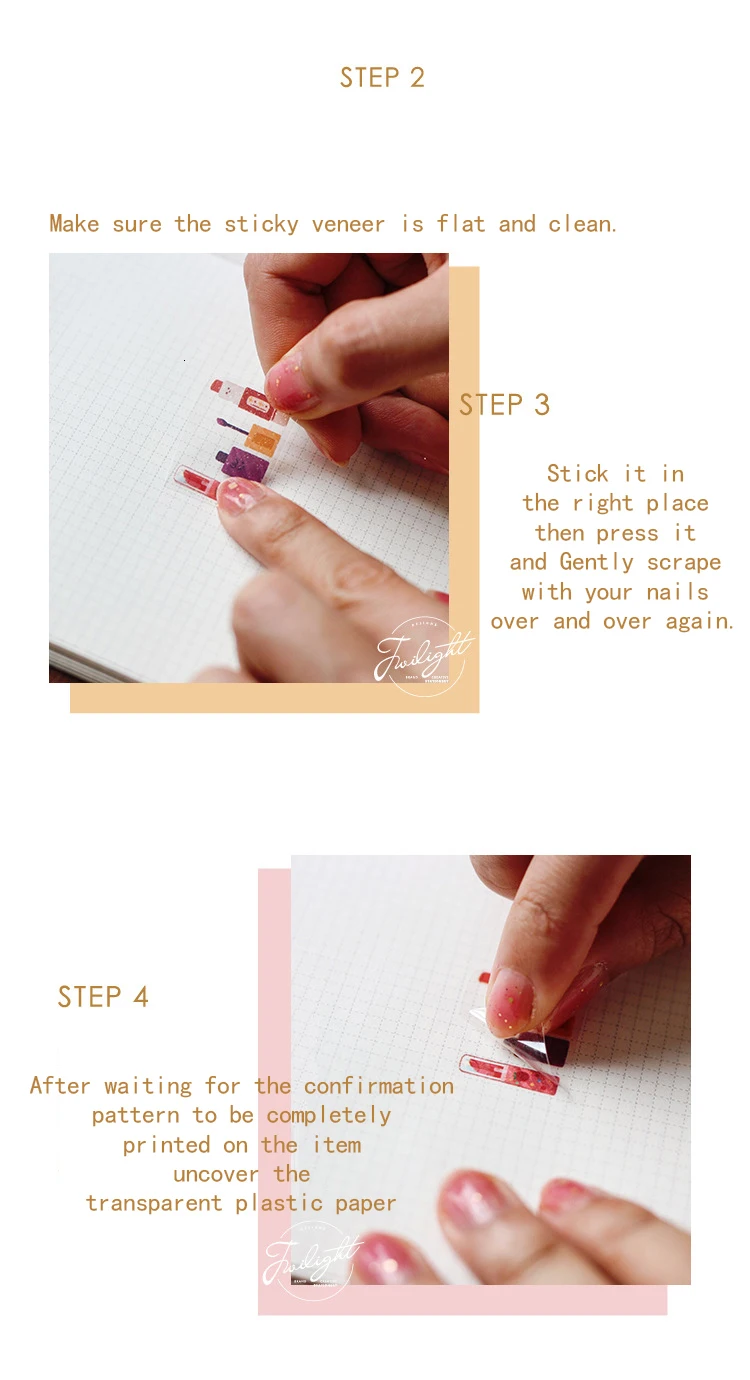 STEP 2

Make sure the sticky veneer is flat and clean.

STEP 3

Stick it in the right place then press it and Gently scrape with your nails over and over again.

Twilight

STEP 4

After waiting for the confirmation pattern to be completely printed on the item uncover the transparent plastic paper

Twilight