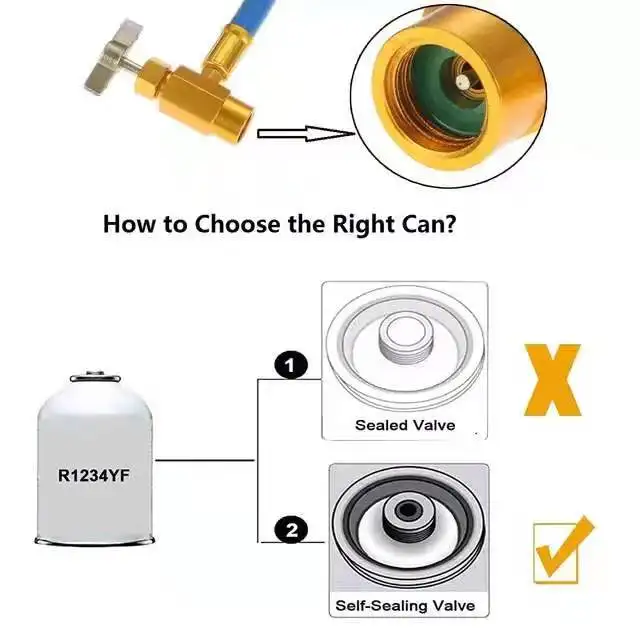 How to Choose the Right Can?

R1234YF

1

Sealed Valve

X

2

Self-Sealing Valve