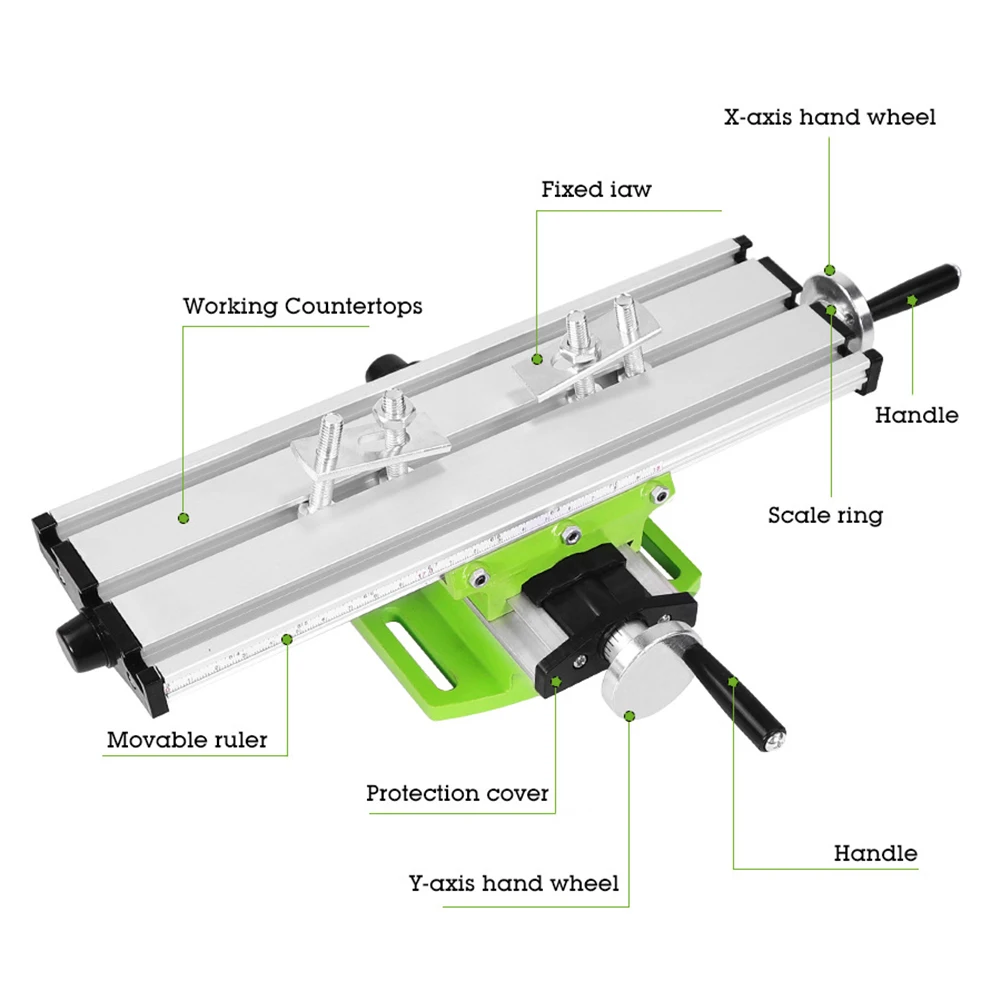 X-axis hand wheel

Fixed iaw

Working Countertops

Handle

Scale ring

Movable ruler

Protection cover

Handle

Y-axis hand wheel