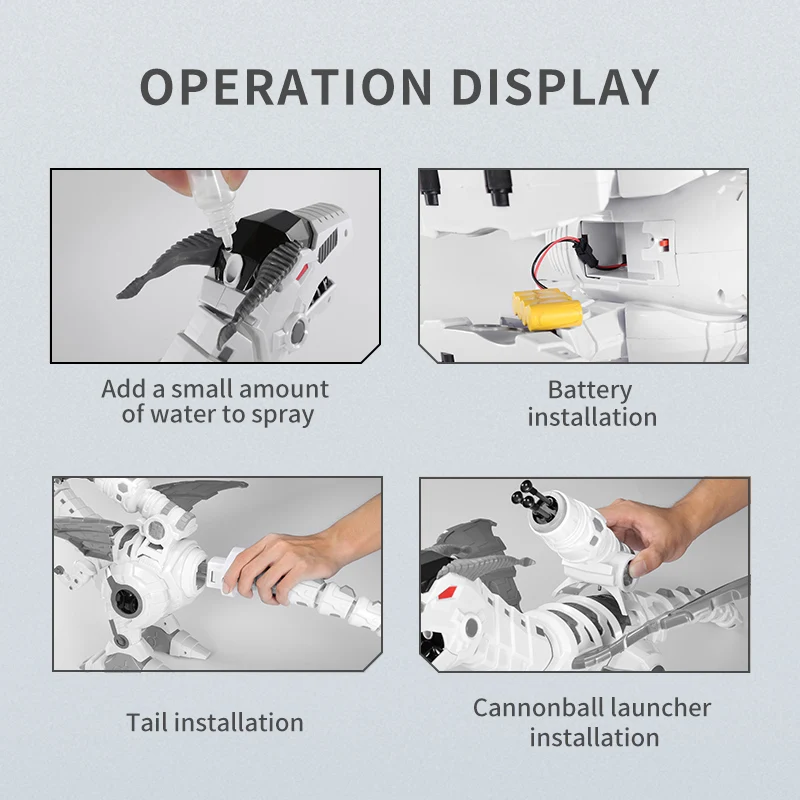 OPERATION DISPLAY

Add a small amount of water to spray

Battery installation

Tail installation

Cannonball launcher installation