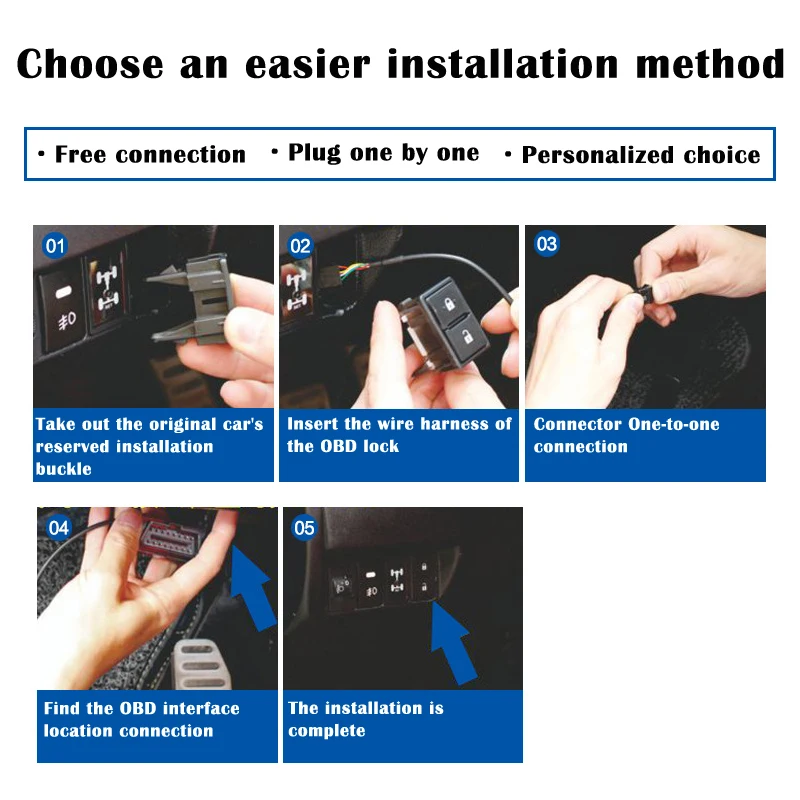 Choose an easier installation method

· Free connection · Plug one by one · Personalized choice

01
Take out the original car's reserved installation buckle

02
Insert the wire harness of the OBD lock

03
Connector One-to-one connection

04
Find the OBD interface location connection

05
The installation is complete