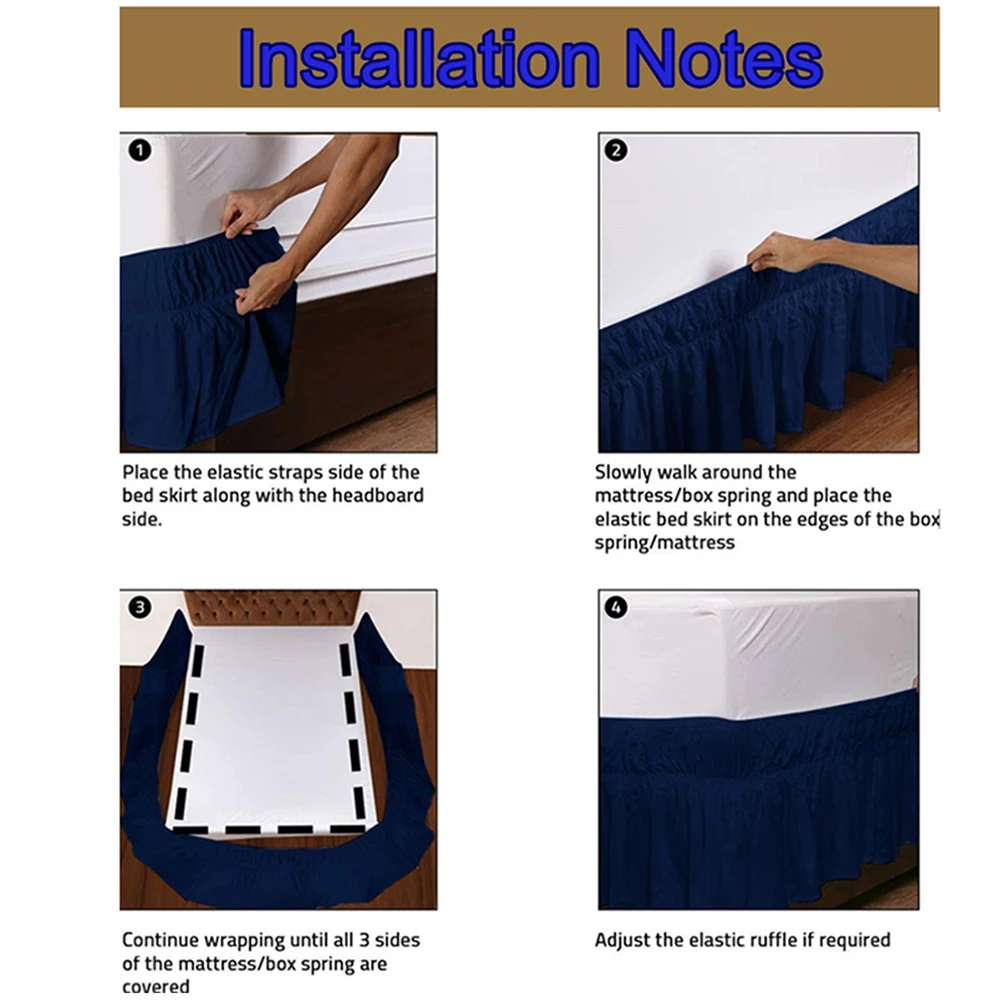 Installation Notes

1

Place the elastic straps side of the bed skirt along with the headboard side.

2

Slowly walk around the mattress/box spring and place the elastic bed skirt on the edges of the box spring/mattress

3

Continue wrapping until all 3 sides of the mattress/box spring are covered

4

Adjust the elastic ruffle if required