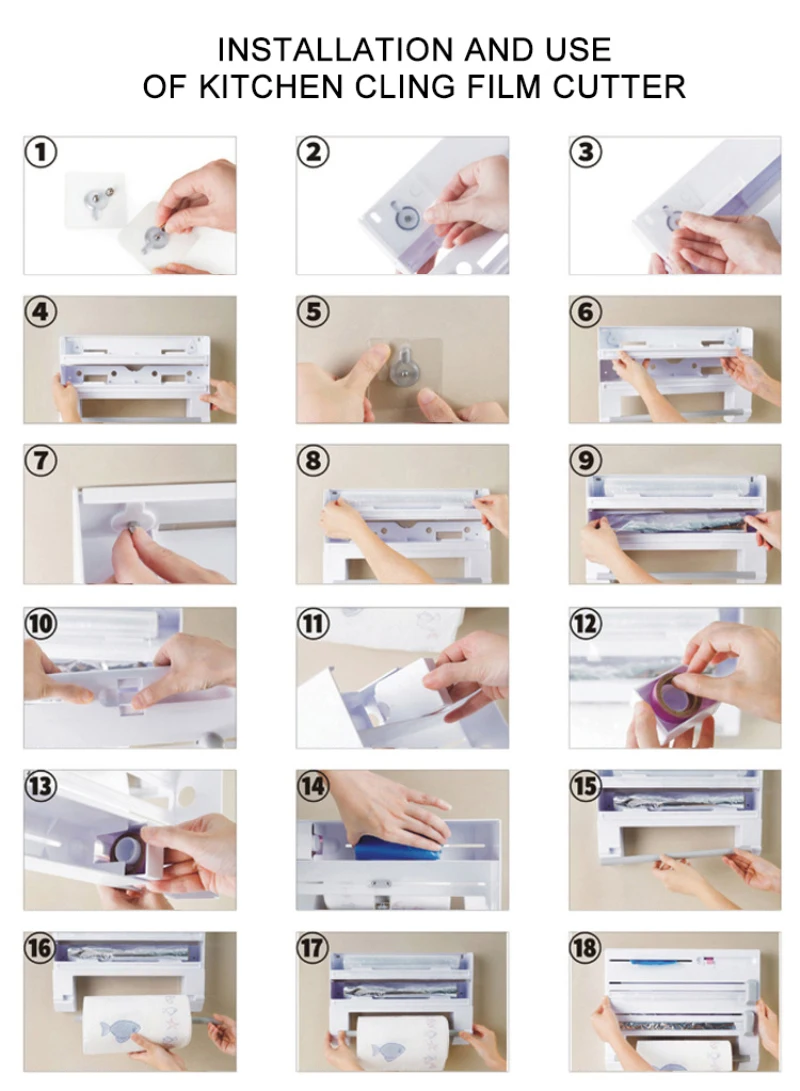 INSTALLATION AND USE
OF KITCHEN CLING FILM CUTTER

①

②

③

④

⑤

⑥

⑦

⑧

⑨

⑩

⑪

⑫

⑬

⑭

⑮

⑯

⑰

⑱