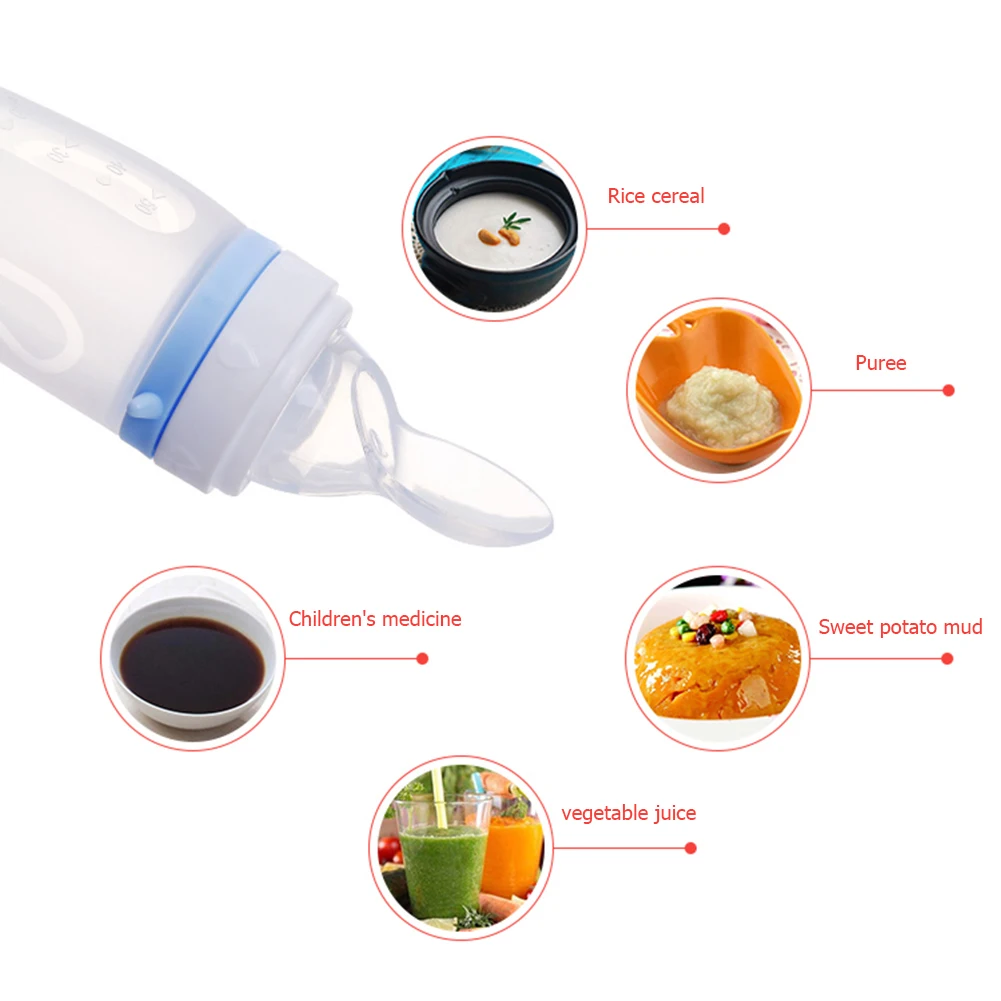 Rice cereal

Puree

Children's medicine

Sweet potato mud

vegetable juice