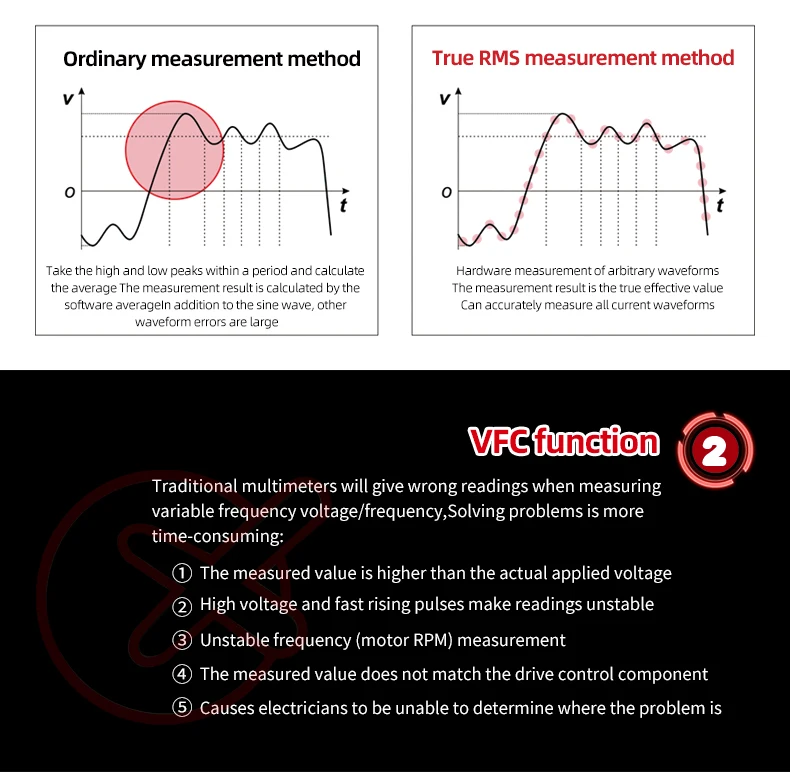 Ordinary measurement method

v

o

t

Take the high and low peaks within a period and calculate the average The measurement result is calculated by the software averageIn addition to the sine wave, other waveform errors are large

True RMS measurement method

v

o

t

Hardware measurement of arbitrary waveforms
The measurement result is the true effective value
Can accurately measure all current waveforms

VFC function

2

Traditional multimeters will give wrong readings when measuring variable frequency voltage/frequency,Solving problems is more time-consuming:

① The measured value is higher than the actual applied voltage
② High voltage and fast rising pulses make readings unstable
③ Unstable frequency (motor RPM) measurement
④ The measured value does not match the drive control component
⑤ Causes electricians to be unable to determine where the problem is