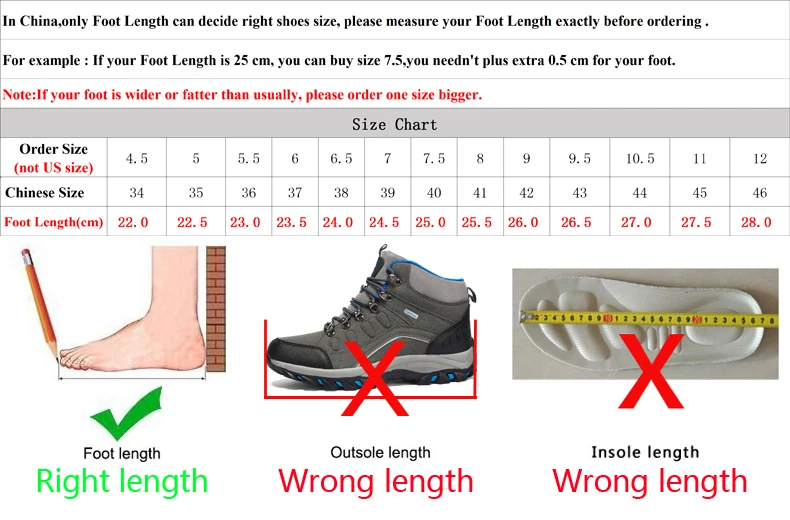 In China,only Foot Length can decide right shoes size, please measure your Foot Length exactly before ordering .

For example : If your Foot Length is 25 cm, you can buy size 7.5,you needn't plus extra 0.5 cm for your foot.

Note:If your foot is wider or fatter than usually, please order one size bigger.

Size Chart

| Order Size (not US size) | 4.5 | 5 | 5.5 | 6 | 6.5 | 7 | 7.5 | 8 | 9 | 9.5 | 10.5 | 11 | 12 |
|---|---|---|---|---|---|---|---|---|---|---|---|---|---|
| Chinese Size | 34 | 35 | 36 | 37 | 38 | 39 | 40 | 41 | 42 | 43 | 44 | 45 | 46 |
| Foot Length(cm) | 22.0 | 22.5 | 23.0 | 23.5 | 24.0 | 24.5 | 25.0 | 25.5 | 26.0 | 26.5 | 27.0 | 27.5 | 28.0 |

Foot length
Right length

Outsole length
Wrong length

Insole length
Wrong length