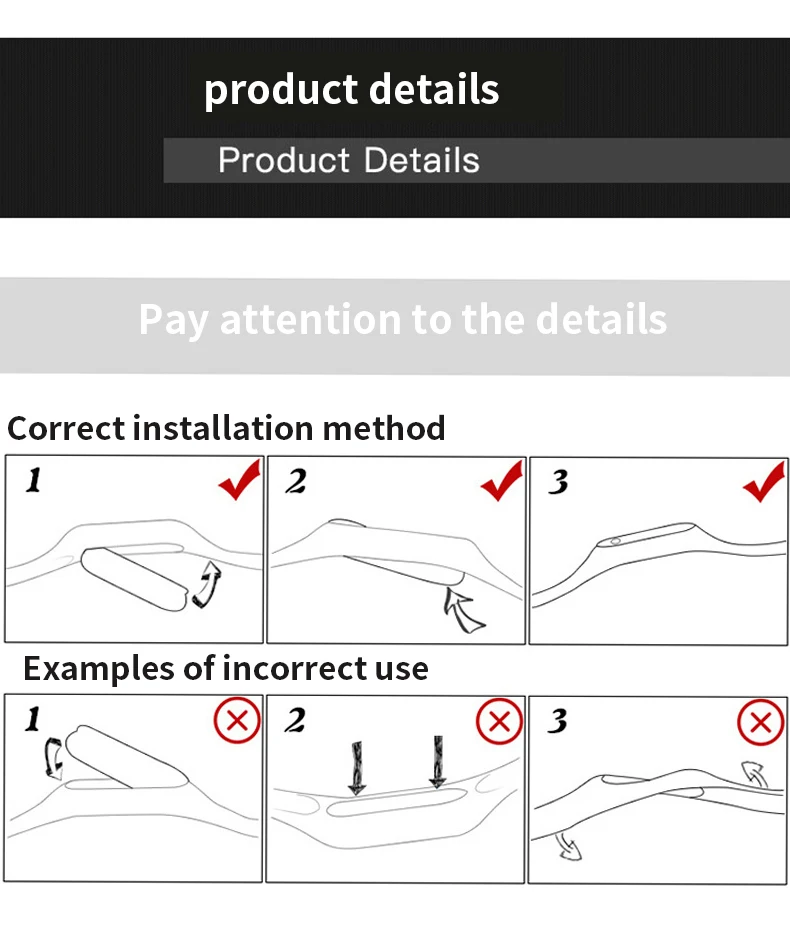 product details

Product Details

Pay attention to the details

Correct installation method

1

2

3

Examples of incorrect use

1

2

3