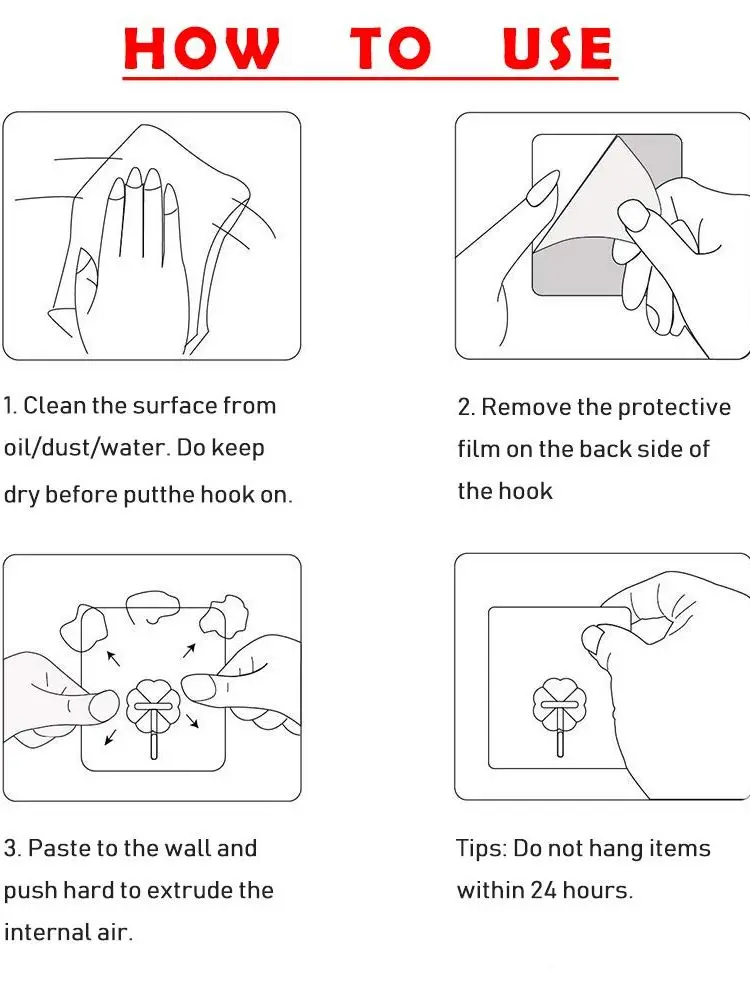 HOW TO USE

1. Clean the surface from oil/dust/water. Do keep dry before putthe hook on.

2. Remove the protective film on the back side of the hook

3. Paste to the wall and push hard to extrude the internal air.

Tips: Do not hang items within 24 hours.