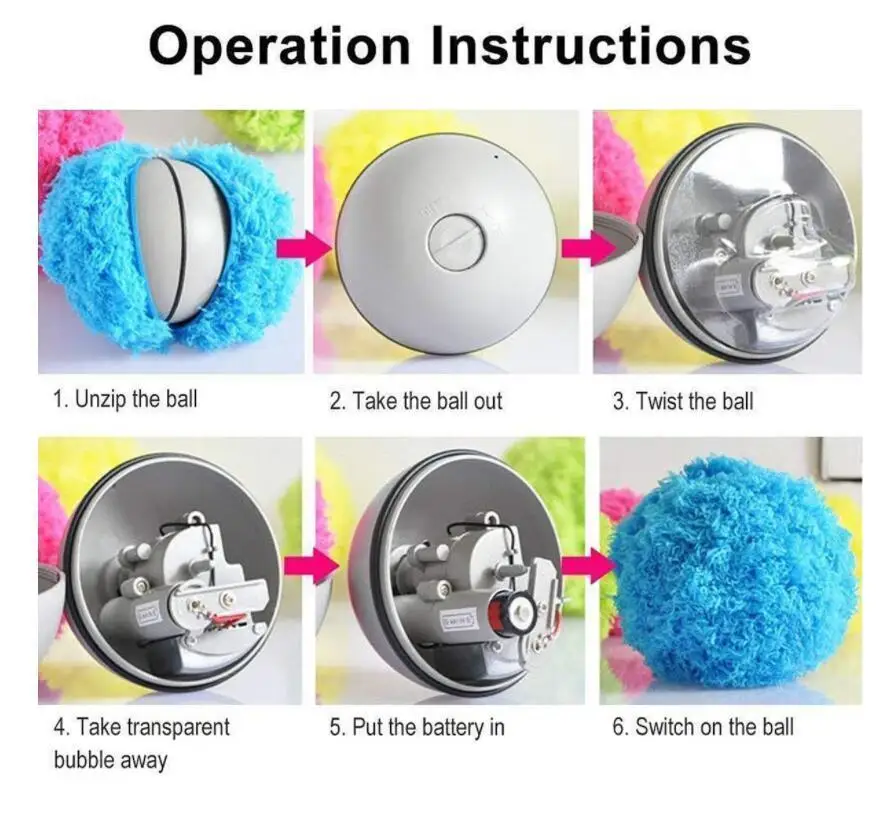 Operation Instructions

1. Unzip the ball

2. Take the ball out

3. Twist the ball

4. Take transparent bubble away

5. Put the battery in

6. Switch on the ball