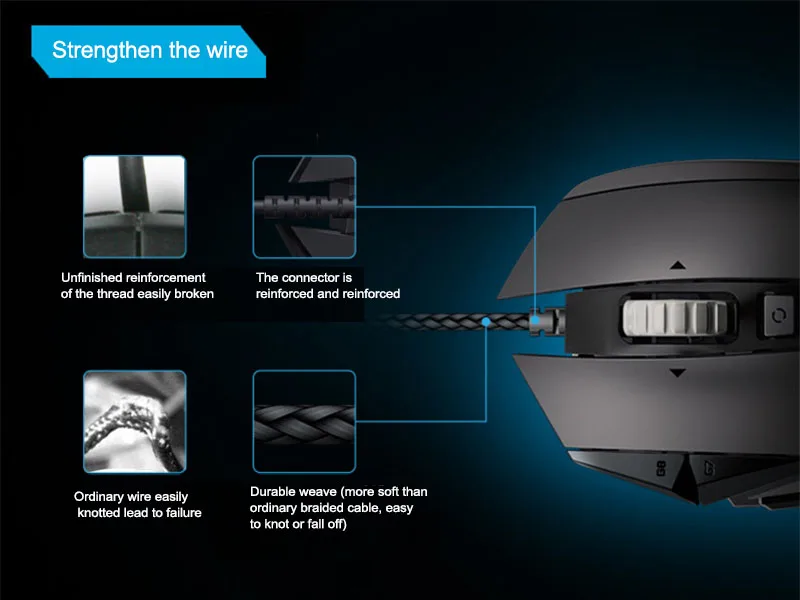 Strengthen the wire

Unfinished reinforcement of the thread easily broken

The connector is reinforced and reinforced

Ordinary wire easily knotted lead to failure

Durable weave (more soft than ordinary braided cable, easy to knot or fall off)

G8

G7