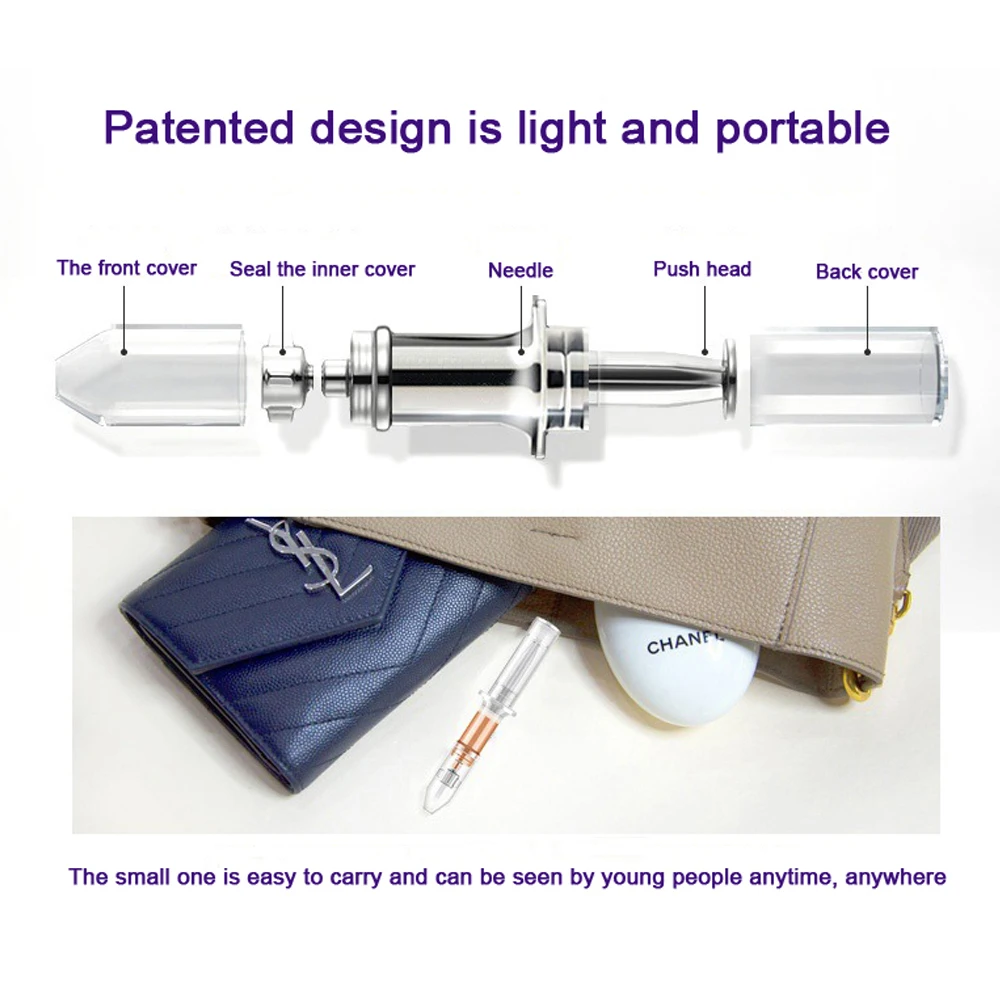 Patented design is light and portable

The front cover
Seal the inner cover
Needle
Push head
Back cover

YSL

CHANEL

The small one is easy to carry and can be seen by young people anytime, anywhere