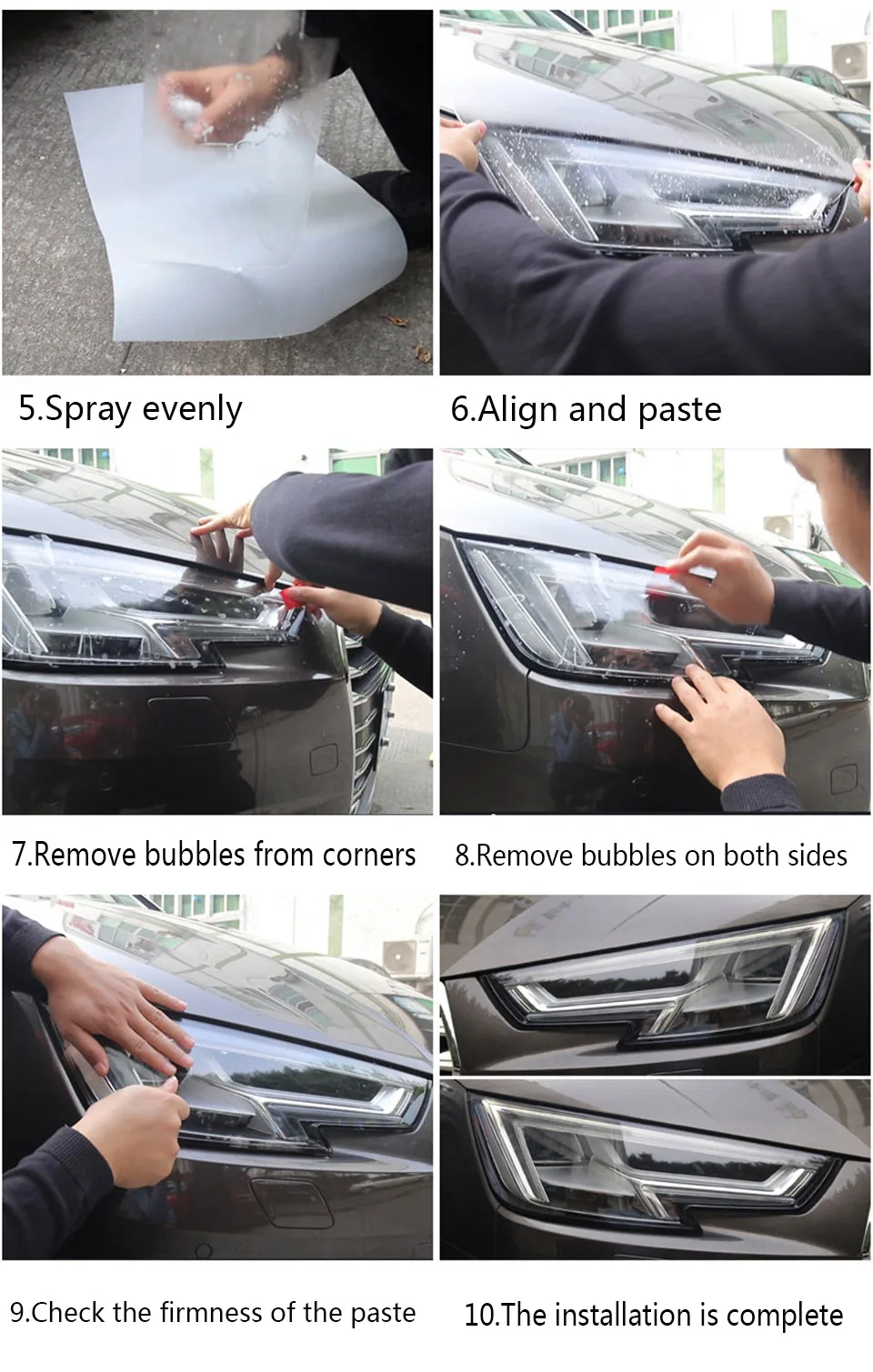 5.Spray evenly

6.Align and paste

7.Remove bubbles from corners

8.Remove bubbles on both sides

9.Check the firmness of the paste

10.The installation is complete