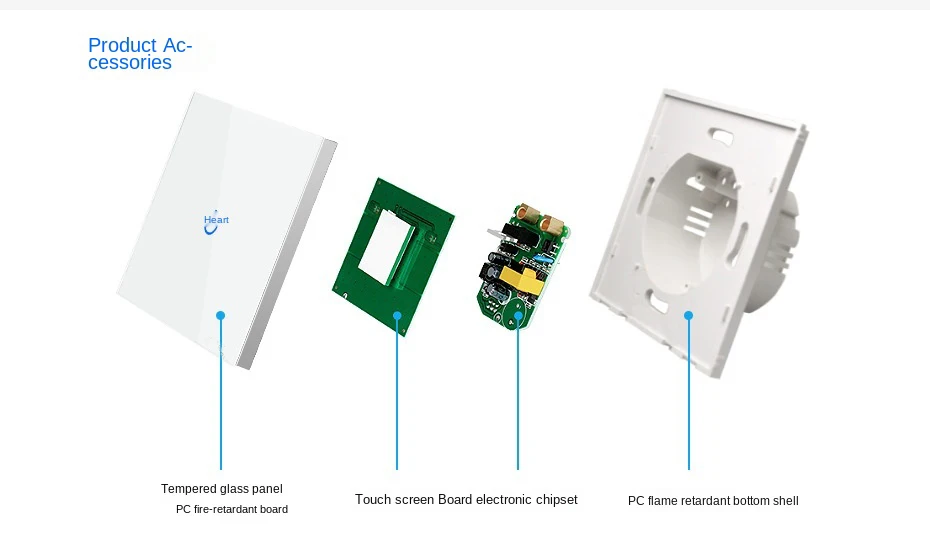 Product Accessories

Heart

Tempered glass panel
PC fire-retardant board

Touch screen Board electronic chipset

PC flame retardant bottom shell