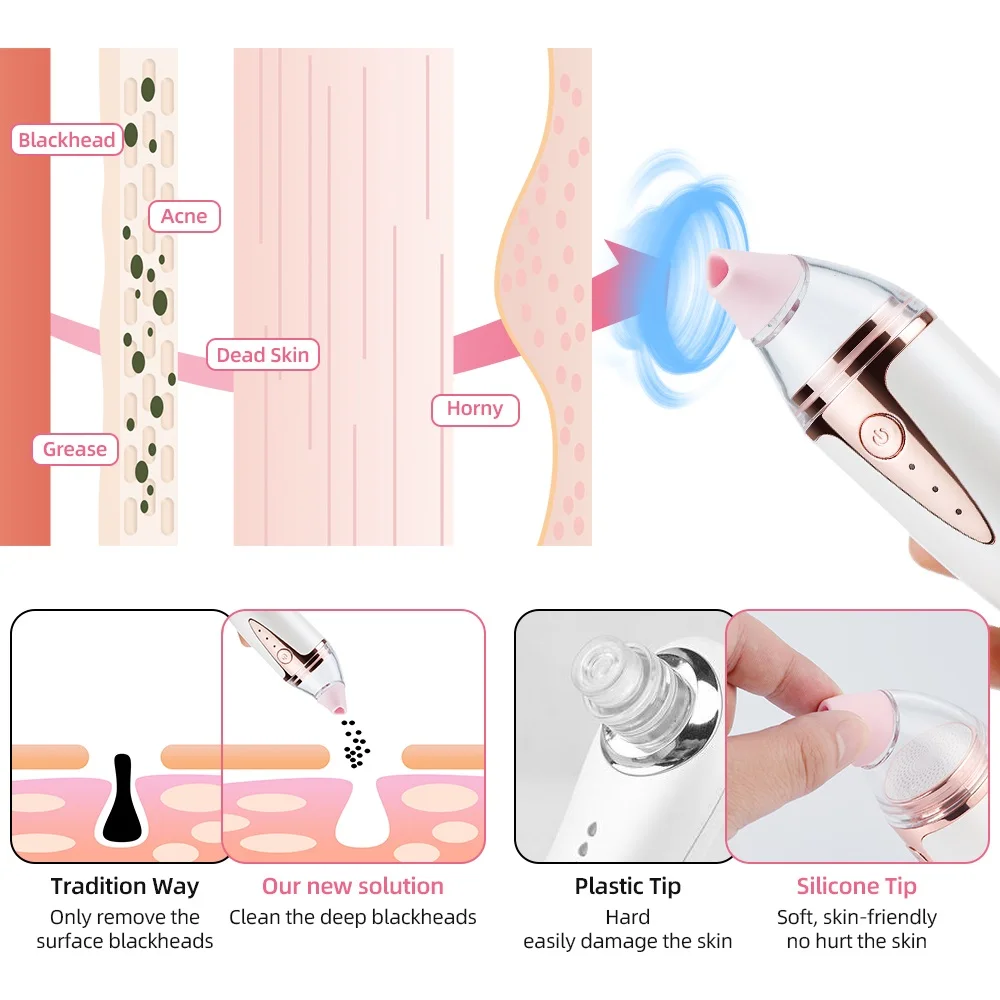 Blackhead
Acne
Dead Skin
Horny
Grease

Tradition Way
Only remove the surface blackheads

Our new solution
Clean the deep blackheads

Plastic Tip
Hard
easily damage the skin

Silicone Tip
Soft, skin-friendly
no hurt the skin