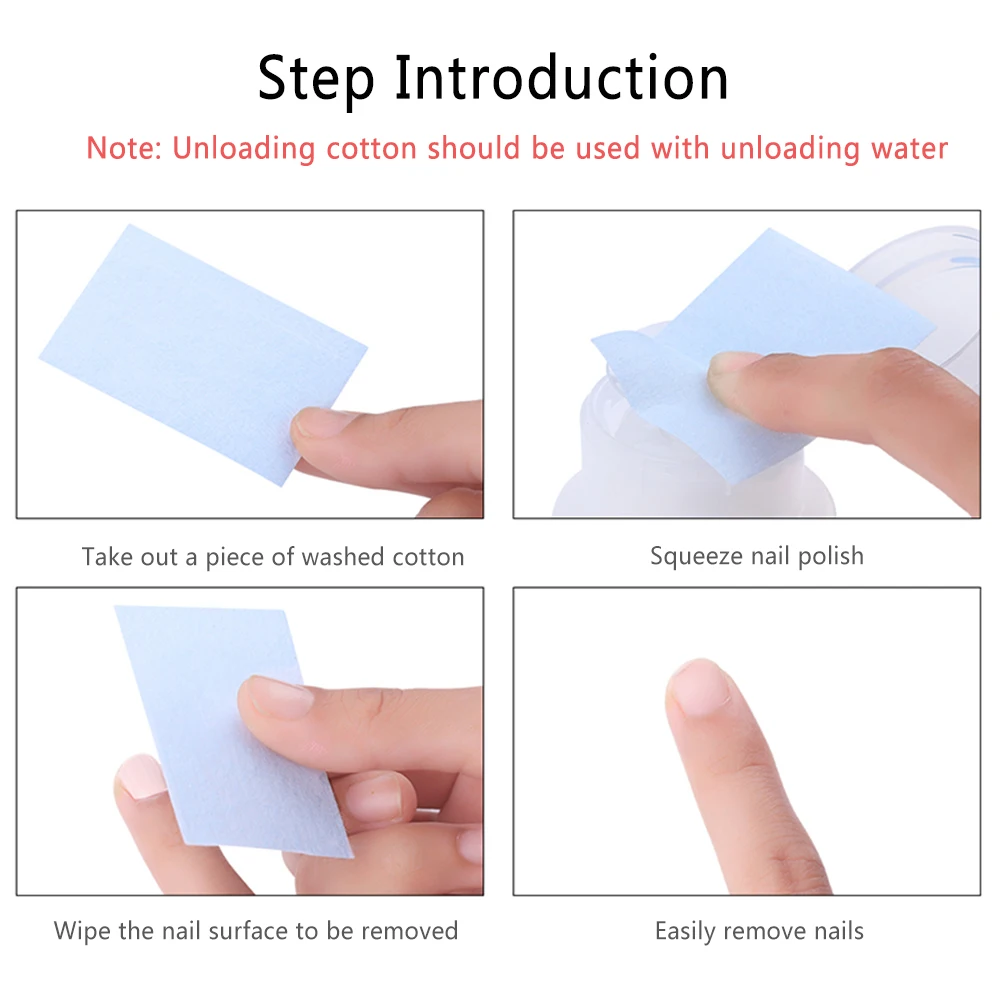 Step Introduction

Note: Unloading cotton should be used with unloading water

Take out a piece of washed cotton

Squeeze nail polish

Wipe the nail surface to be removed

Easily remove nails