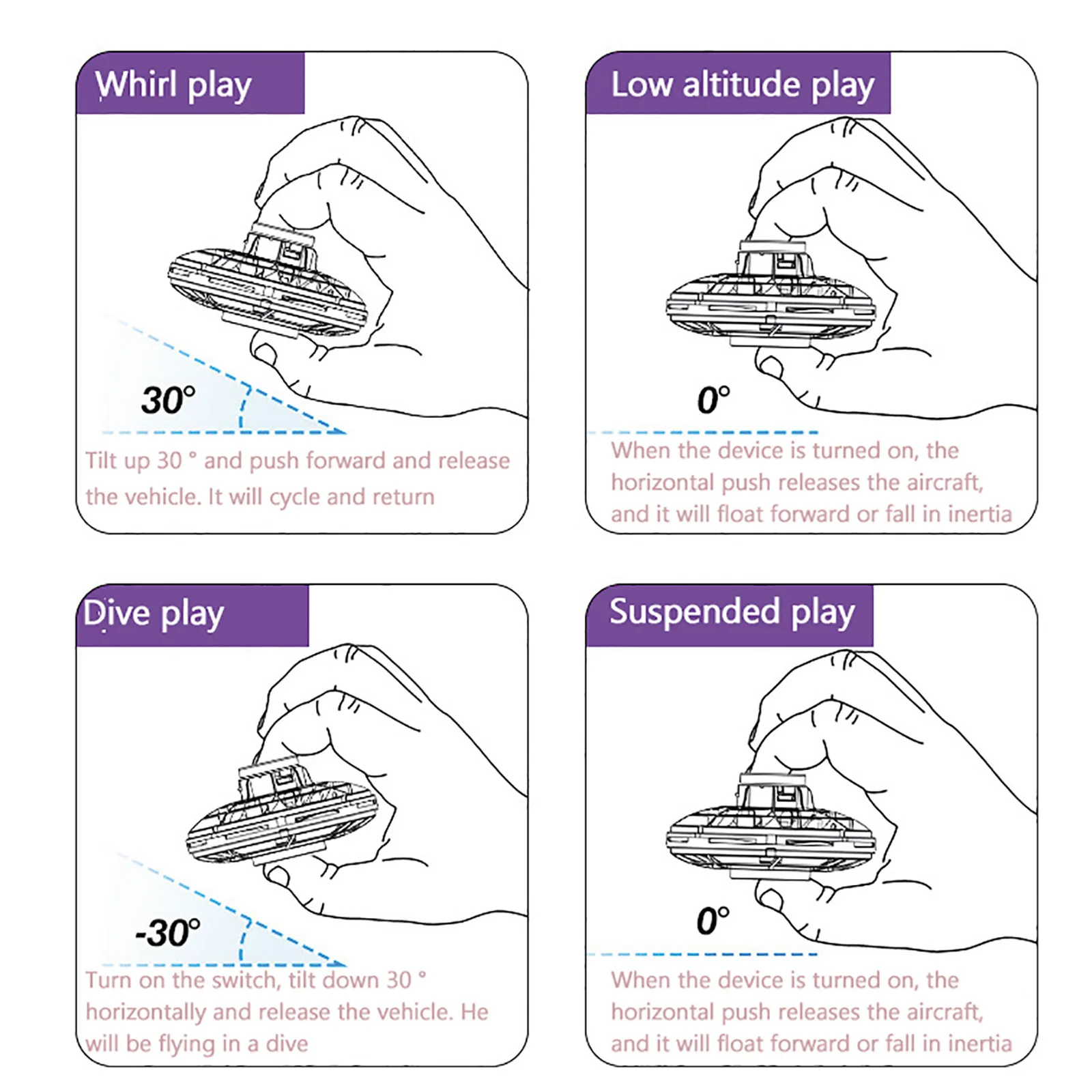 Whirl play

30°

Tilt up 30 ° and push forward and release the vehicle. It will cycle and return

Low altitude play

0°

When the device is turned on, the horizontal push releases the aircraft, and it will float forward or fall in inertia

Dive play

-30°

Turn on the switch, tilt down 30 ° horizontally and release the vehicle. He will be flying in a dive

Suspended play

0°

When the device is turned on, the horizontal push releases the aircraft, and it will float forward or fall in inertia