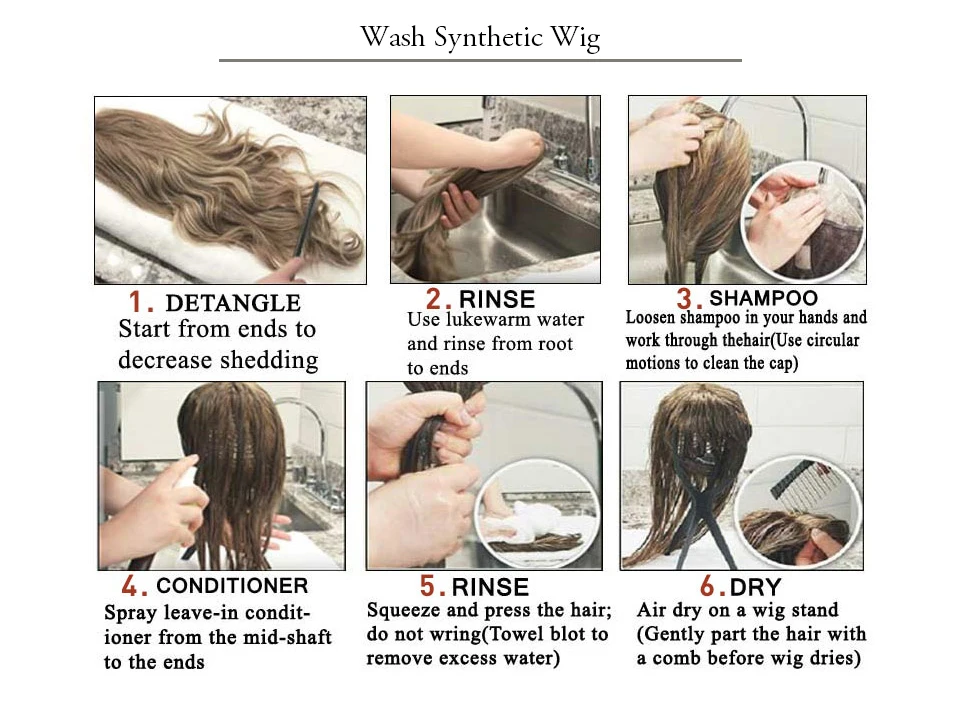 Wash Synthetic Wig

1. DETANGLE
Start from ends to decrease shedding

2. RINSE
Use lukewarm water and rinse from root to ends

3. SHAMPOO
Loosen shampoo in your hands and work through thehair(Use circular motions to clean the cap)

4. CONDITIONER
Spray leave-in conditioner from the mid-shaft to the ends

5. RINSE
Squeeze and press the hair; do not wring(Towel blot to remove excess water)

6. DRY
Air dry on a wig stand (Gently part the hair with a comb before wig dries)