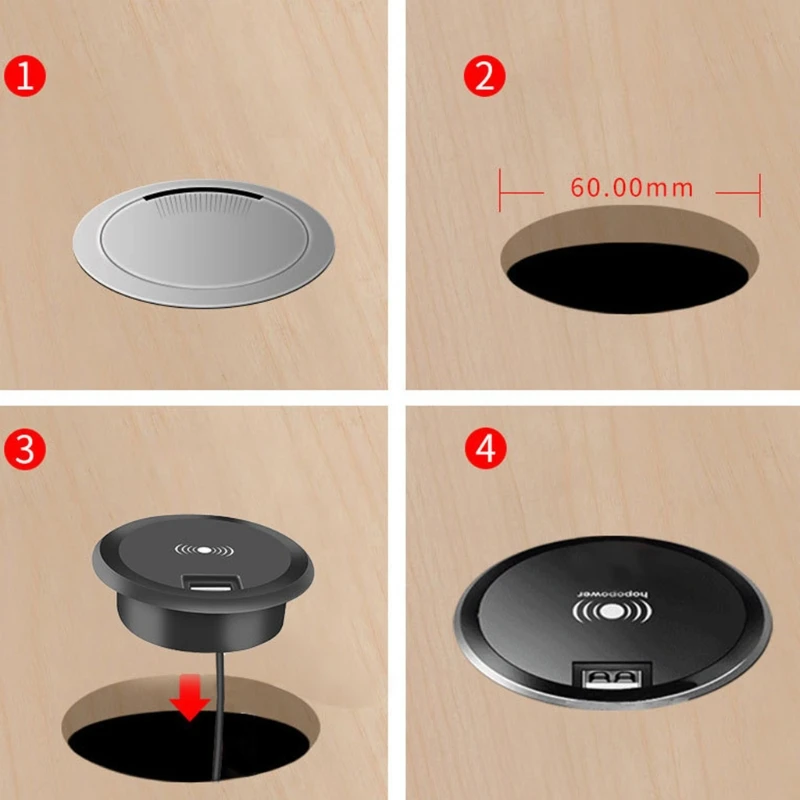 1

2

60.00mm

3

4

hopopower