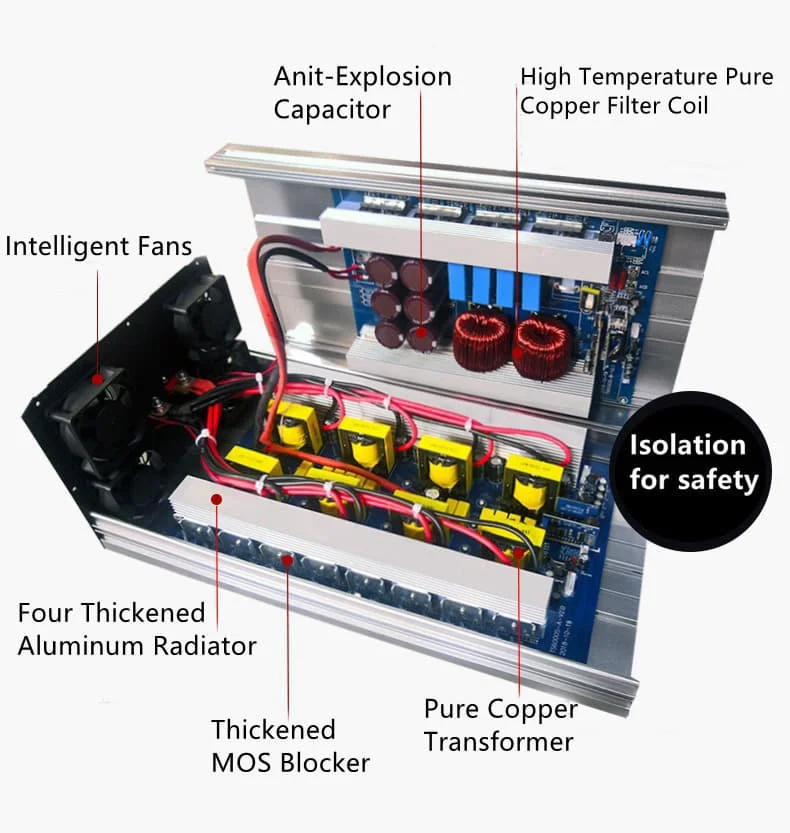 Anit-Explosion Capacitor

High Temperature Pure Copper Filter Coil

Intelligent Fans

Isolation for safety

Four Thickened Aluminum Radiator

Thickened MOS Blocker

Pure Copper Transformer