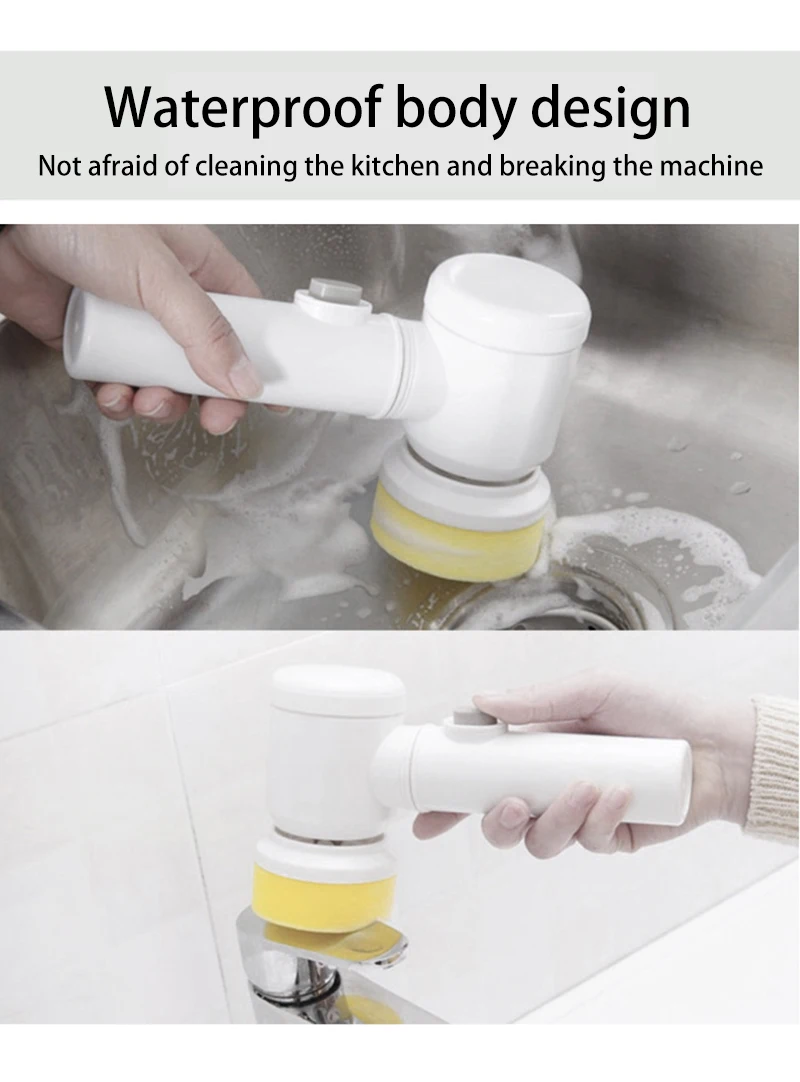 Waterproof body design

Not afraid of cleaning the kitchen and breaking the machine