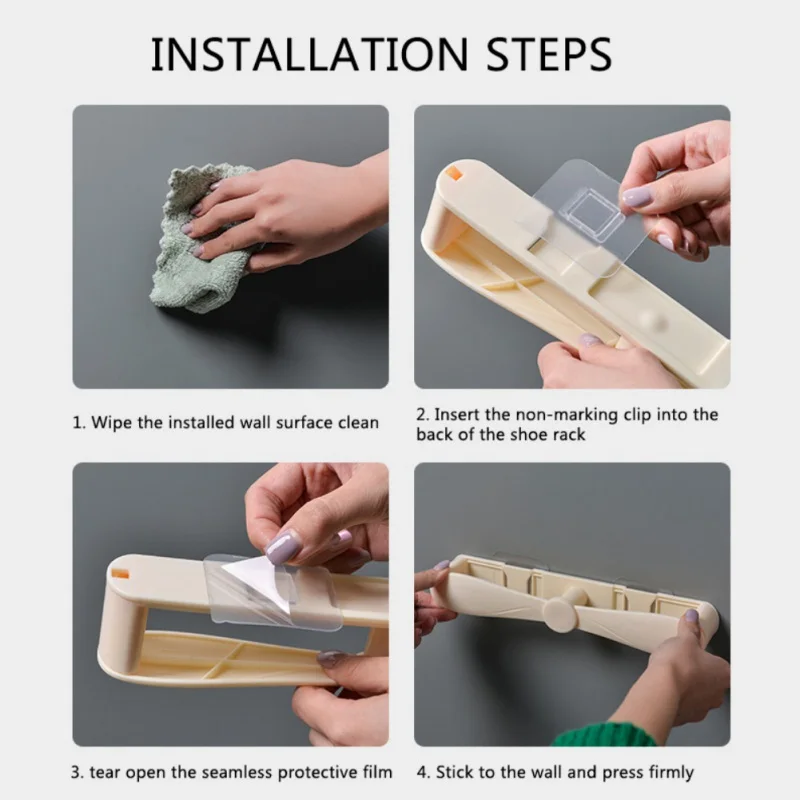 INSTALLATION STEPS

1. Wipe the installed wall surface clean

2. Insert the non-marking clip into the back of the shoe rack

3. tear open the seamless protective film

4. Stick to the wall and press firmly