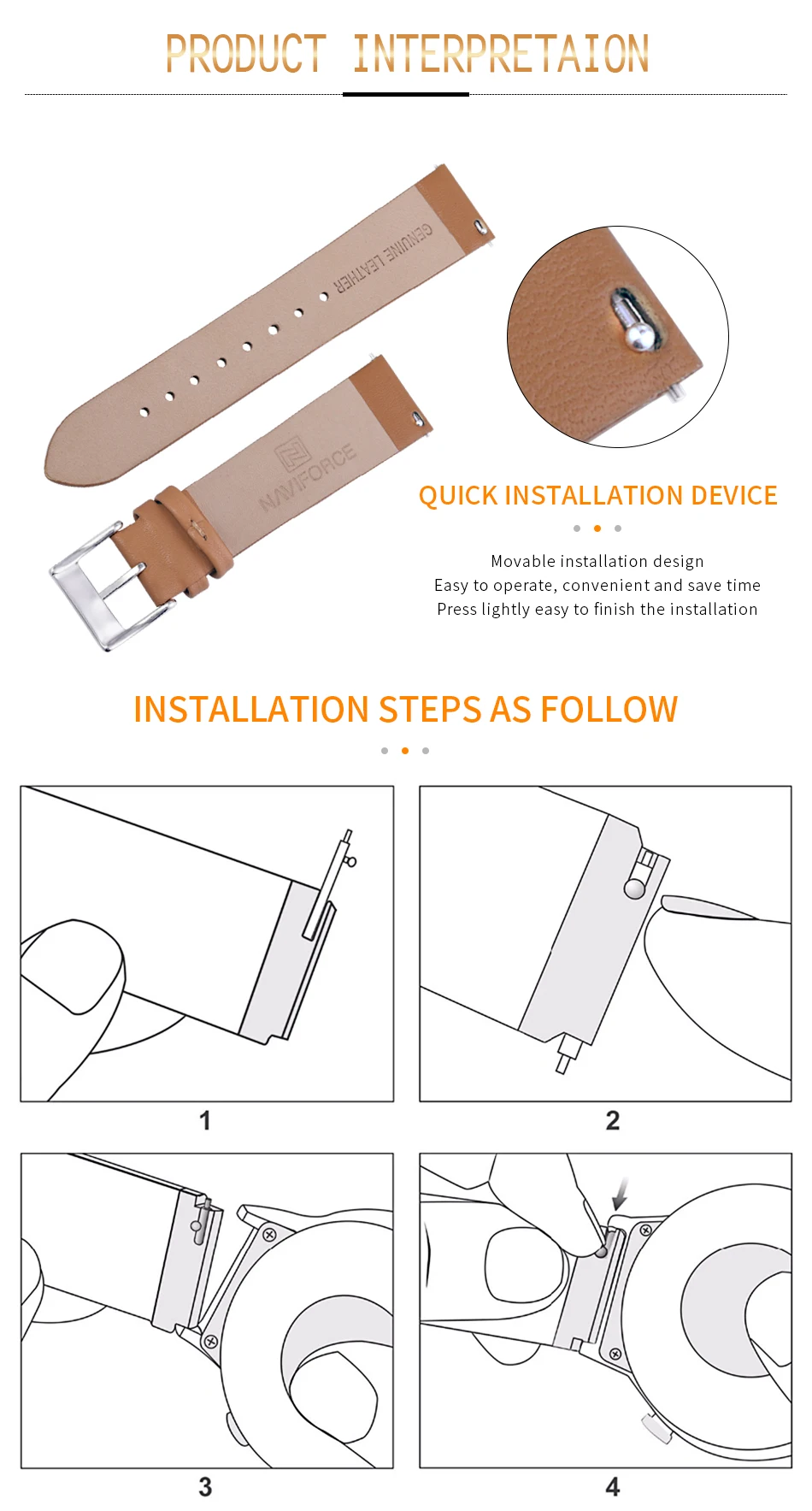 PRODUCT INTERPRETAION

GENUINE LEATHER

NAVIFORCE

QUICK INSTALLATION DEVICE

Movable installation design
Easy to operate, convenient and save time
Press lightly easy to finish the installation

INSTALLATION STEPS AS FOLLOW

1

2

3

4