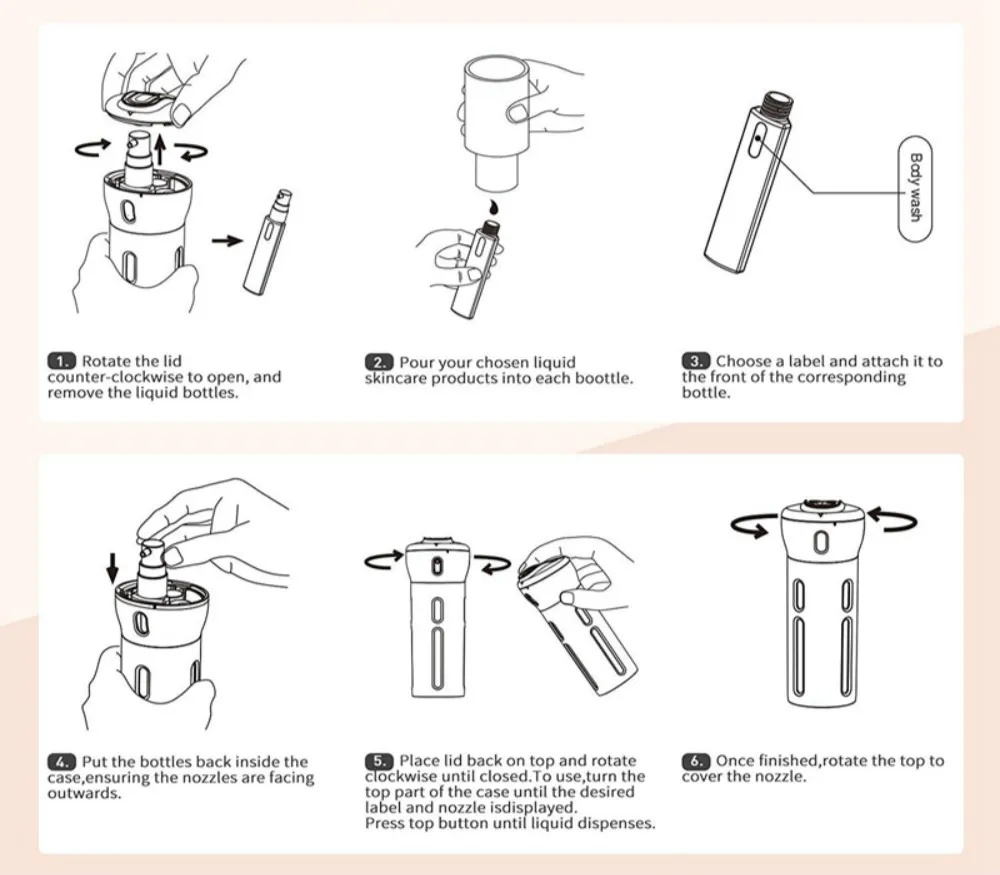 Body wash

1. Rotate the lid counter-clockwise to open, and remove the liquid bottles.

2. Pour your chosen liquid skincare products into each boottle.

3. Choose a label and attach it to the front of the corresponding bottle.

4. Put the bottles back inside the case,ensuring the nozzles are facing outwards.

5. Place lid back on top and rotate clockwise until closed.To use,turn the top part of the case until the desired label and nozzle isdisplayed.
Press top button until liquid dispenses.

6. Once finished,rotate the top to cover the nozzle.