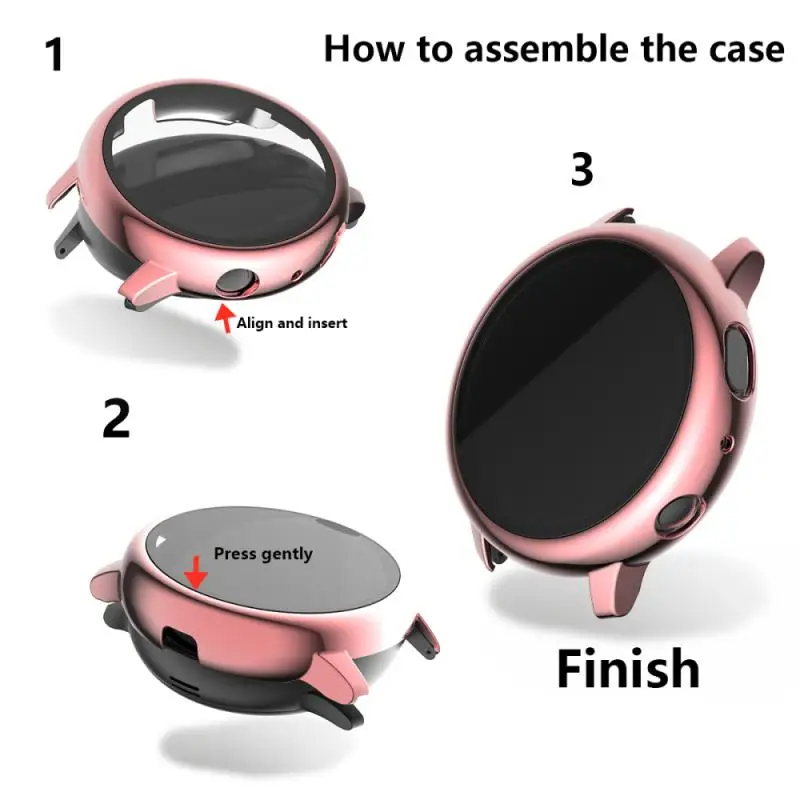 1

How to assemble the case

Align and insert

3

2

Press gently

Finish